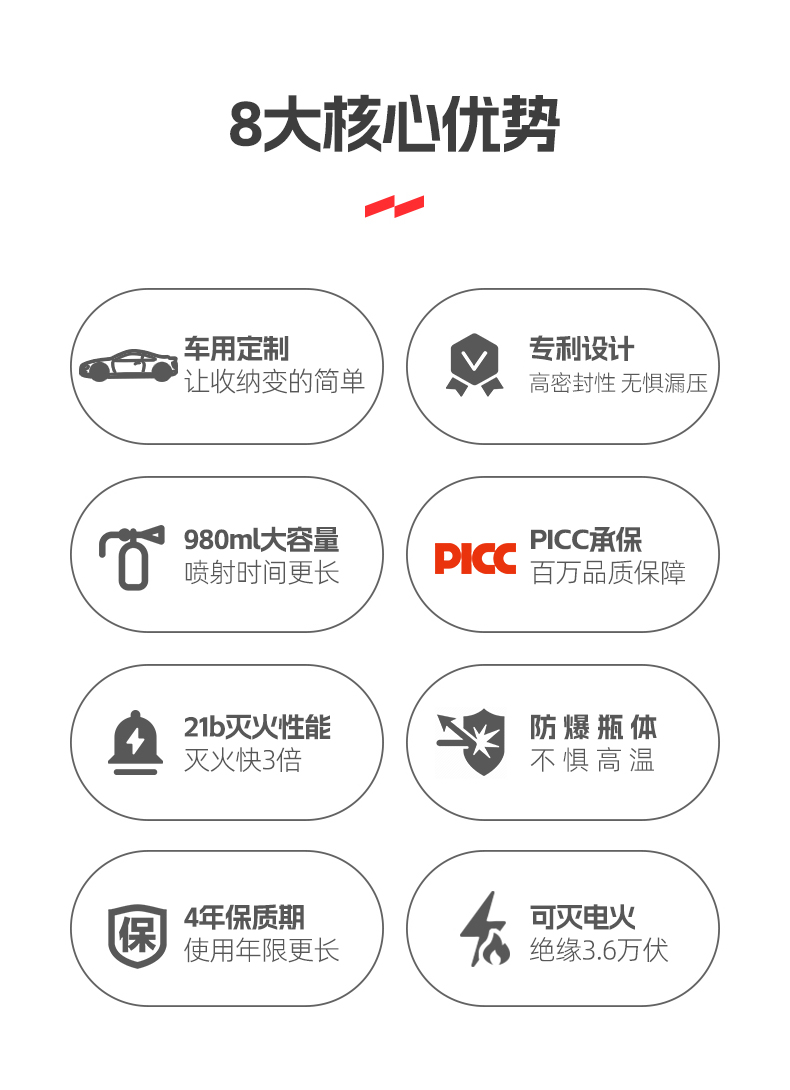 8大核心优势

车用定制
让收纳变的简单

专利设计
高密封性 无惧漏压

980ml大容量
喷射时间更长

PICC

PICC承保
百万品质保障

21b灭火性能
灭火快3倍

防爆瓶体
不惧高温

保

4年保质期
使用年限更长

可灭电火
绝缘3.6万伏