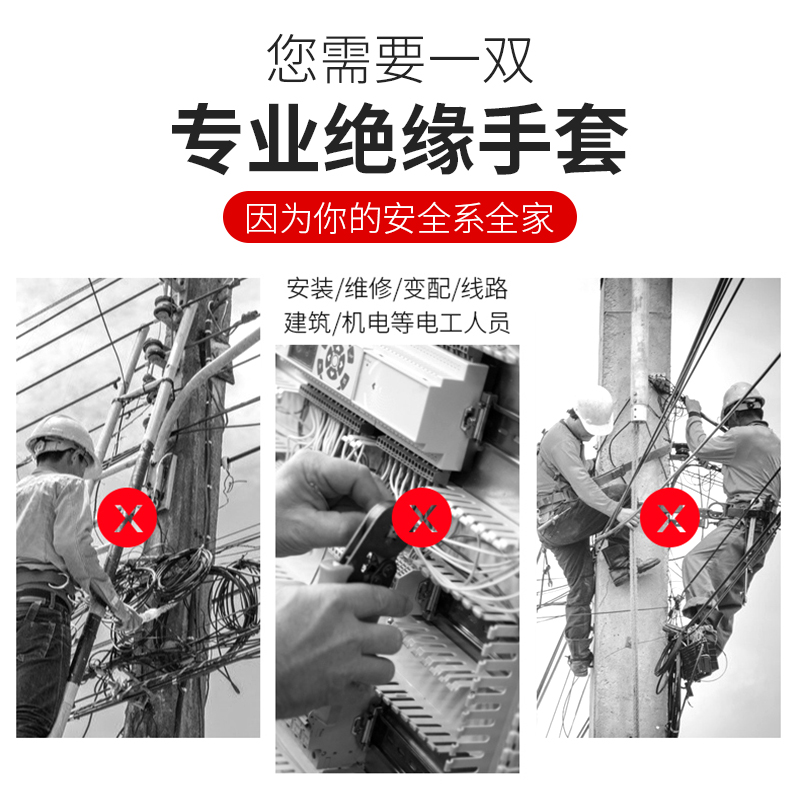 您需要一双
专业绝缘手套
因为你的安全系全家

安装/维修/变配/线路
建筑/机电等电工人员

X

X

X