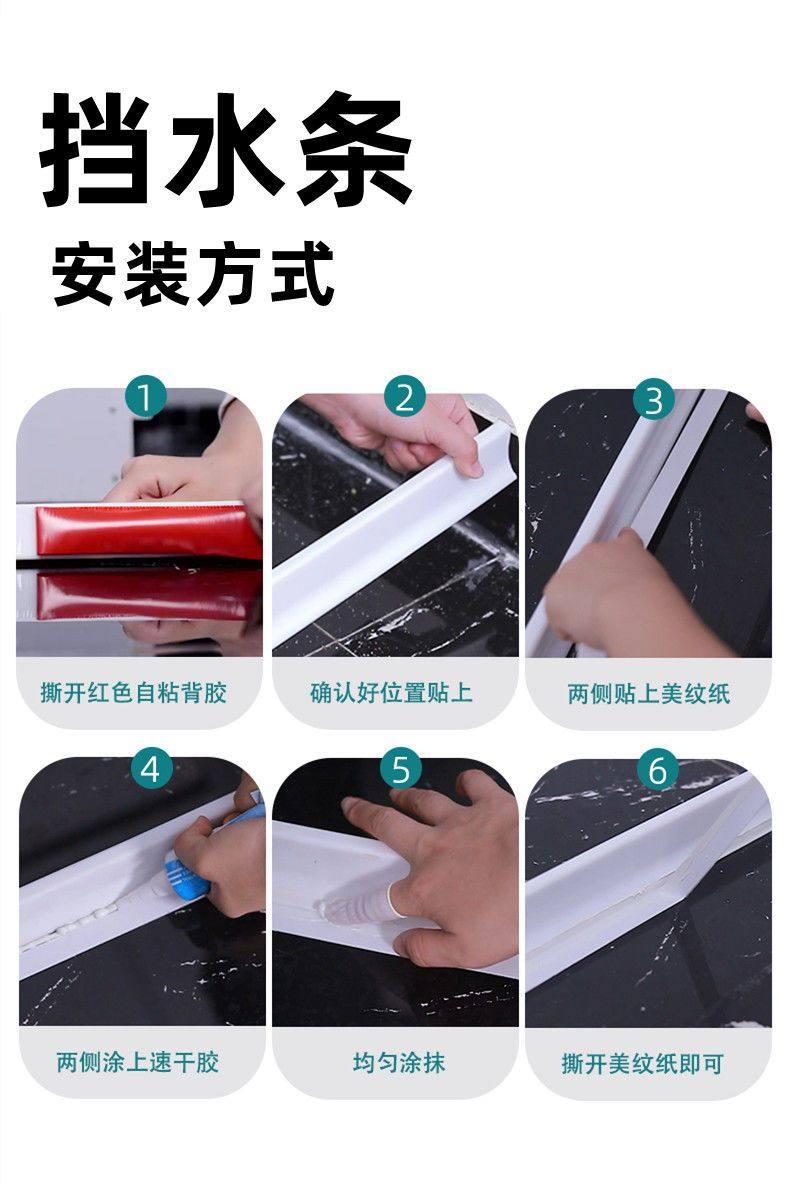 挡水条

安装方式

1
撕开红色自粘背胶

2
确认好位置贴上

3
两侧贴上美纹纸

4
两侧涂上速干胶

5
均匀涂抹

6
撕开美纹纸即可