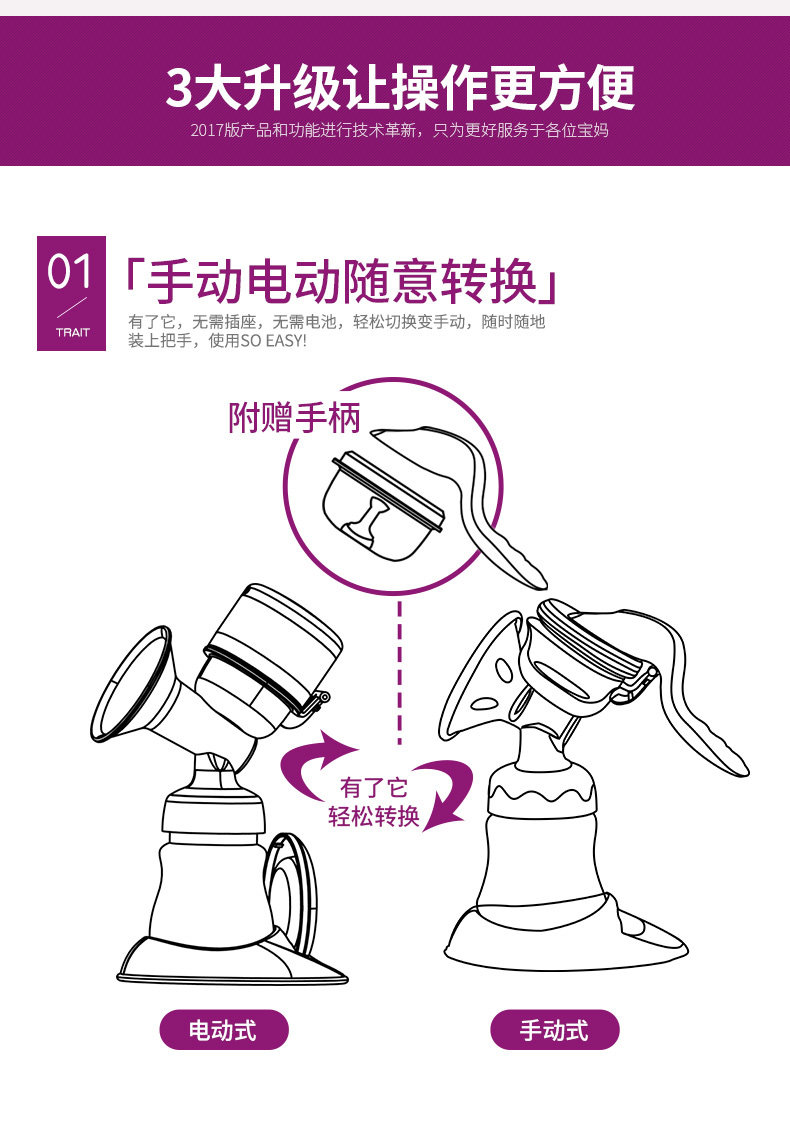 3大升级让操作更方便

2017版产品和功能进行技术革新，只为更好服务于各位宝妈

01

TRAIT

「手动电动随意转换」

有了它，无需插座，无需电池，轻松切换变手动，随时随地装上把手，使用SO EASY!

附赠手柄

有了它
轻松转换

电动式

手动式