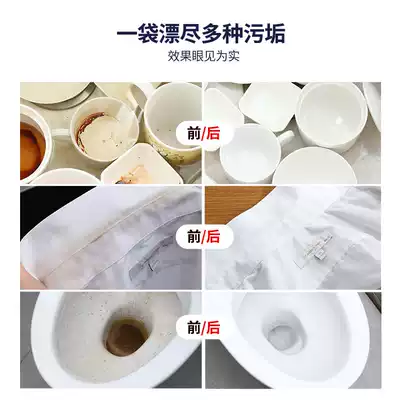 一袋漂尽多种污垢
效果眼见为实

前/后

前/后

前/后