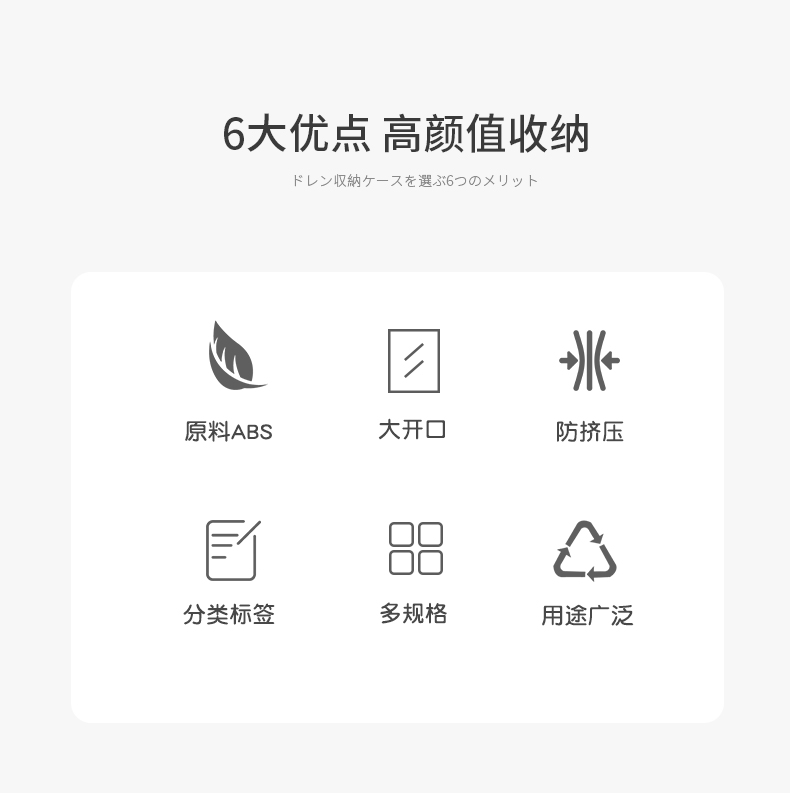 6大优点 高颜值收纳

ドレン収納ケースを選ぶ6つのメリット

原料ABS

大开口

防挤压

分类标签

多规格

用途广泛