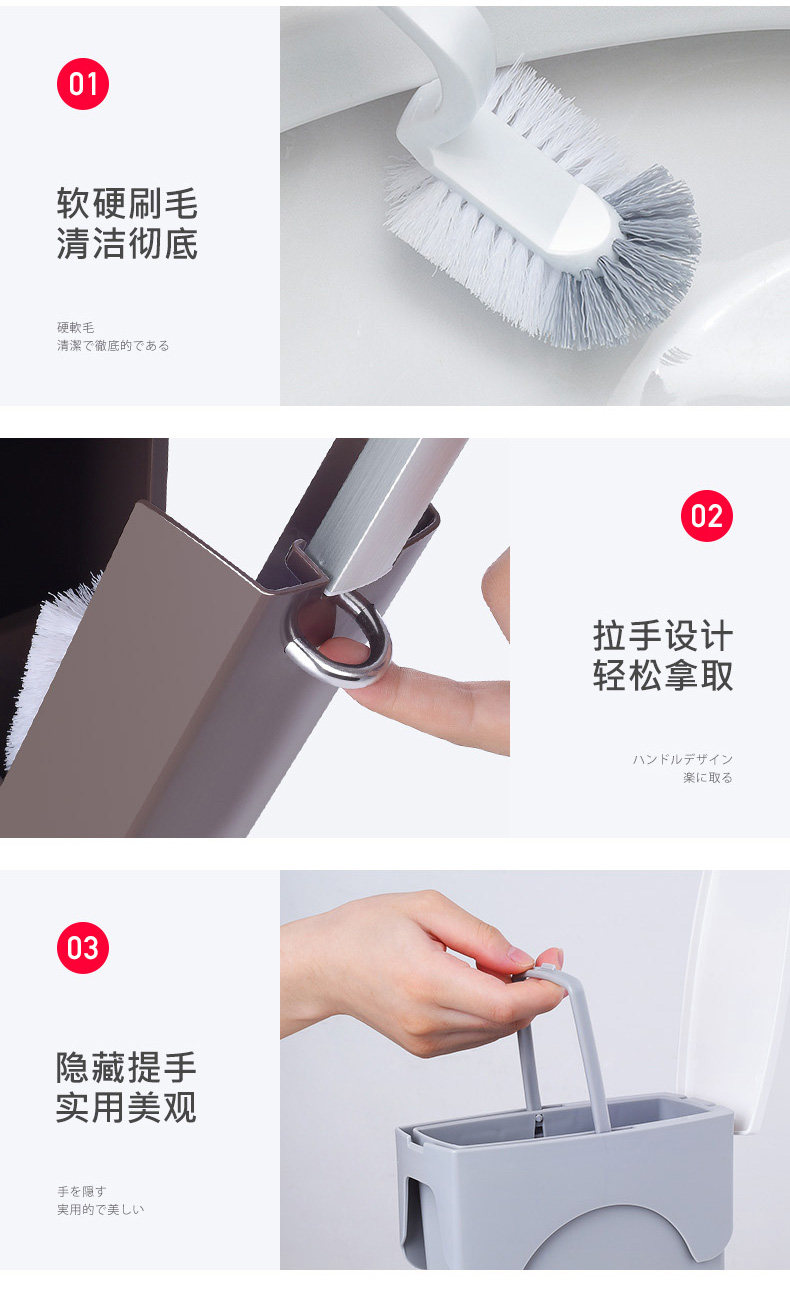 01

软硬刷毛
清洁彻底

硬軟毛
清潔で徹底的である

02

拉手设计
轻松拿取

ハンドルデザイン
楽に取る

03

隐藏提手
实用美观

手を隠す
実用的で美しい