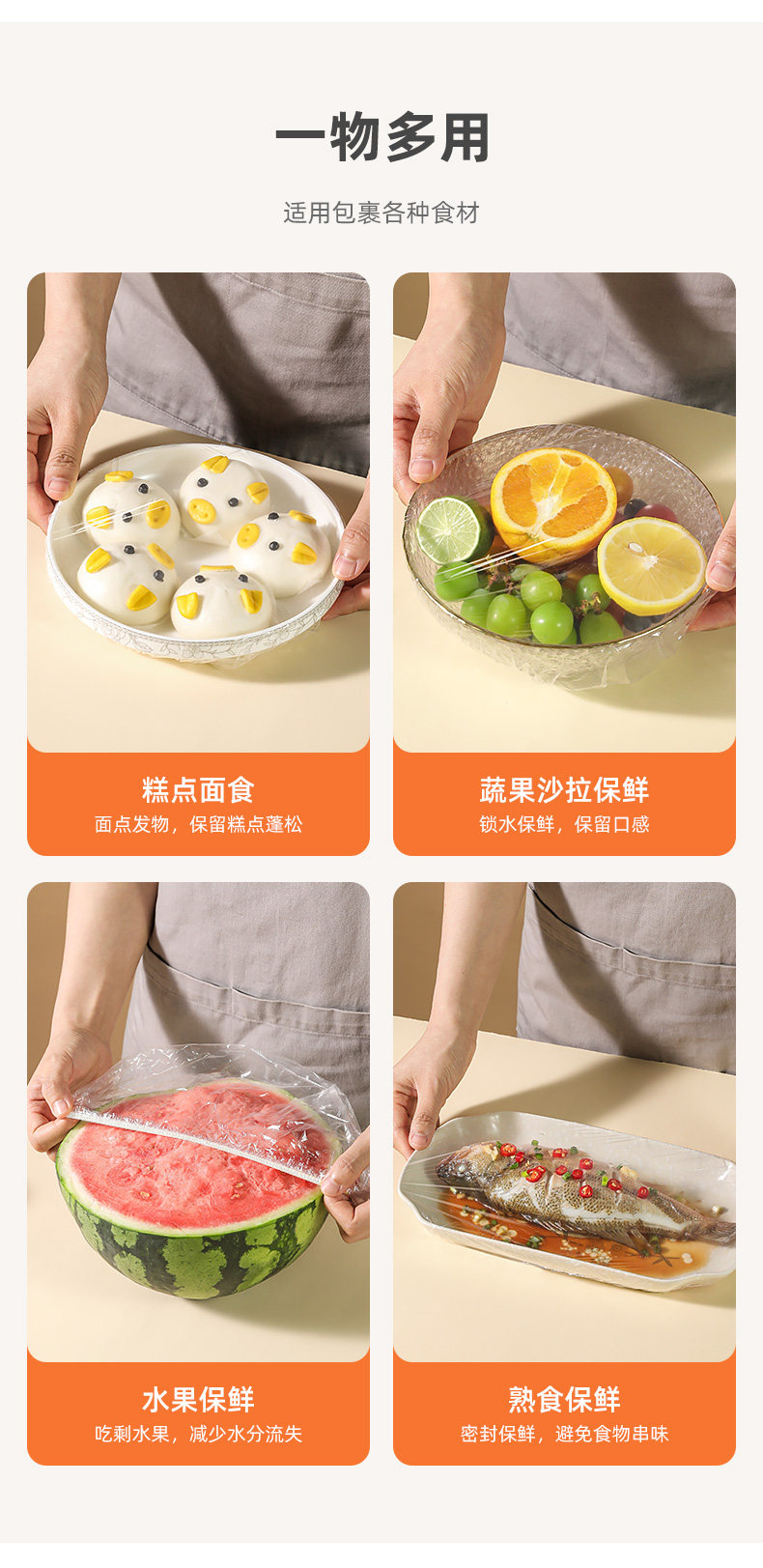 一物多用

适用包裹各种食材

糕点面食
面点发物，保留糕点蓬松

蔬果沙拉保鲜
锁水保鲜，保留口感

水果保鲜
吃剩水果，减少水分流失

熟食保鲜
密封保鲜，避免食物串味