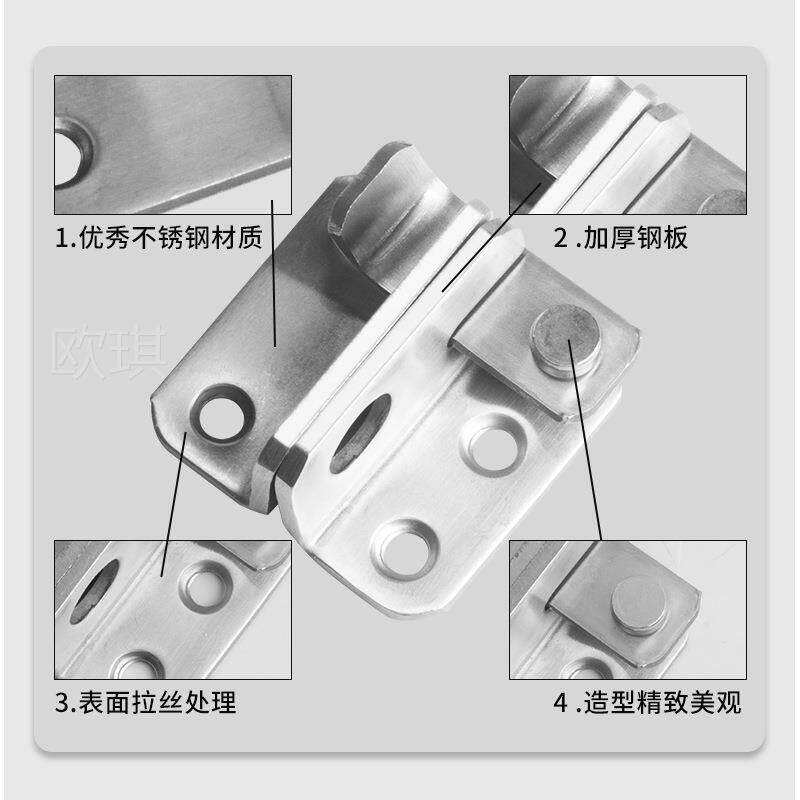 1.优秀不锈钢材质

2 .加厚钢板

欧琪

3.表面拉丝处理

4 .造型精致美观