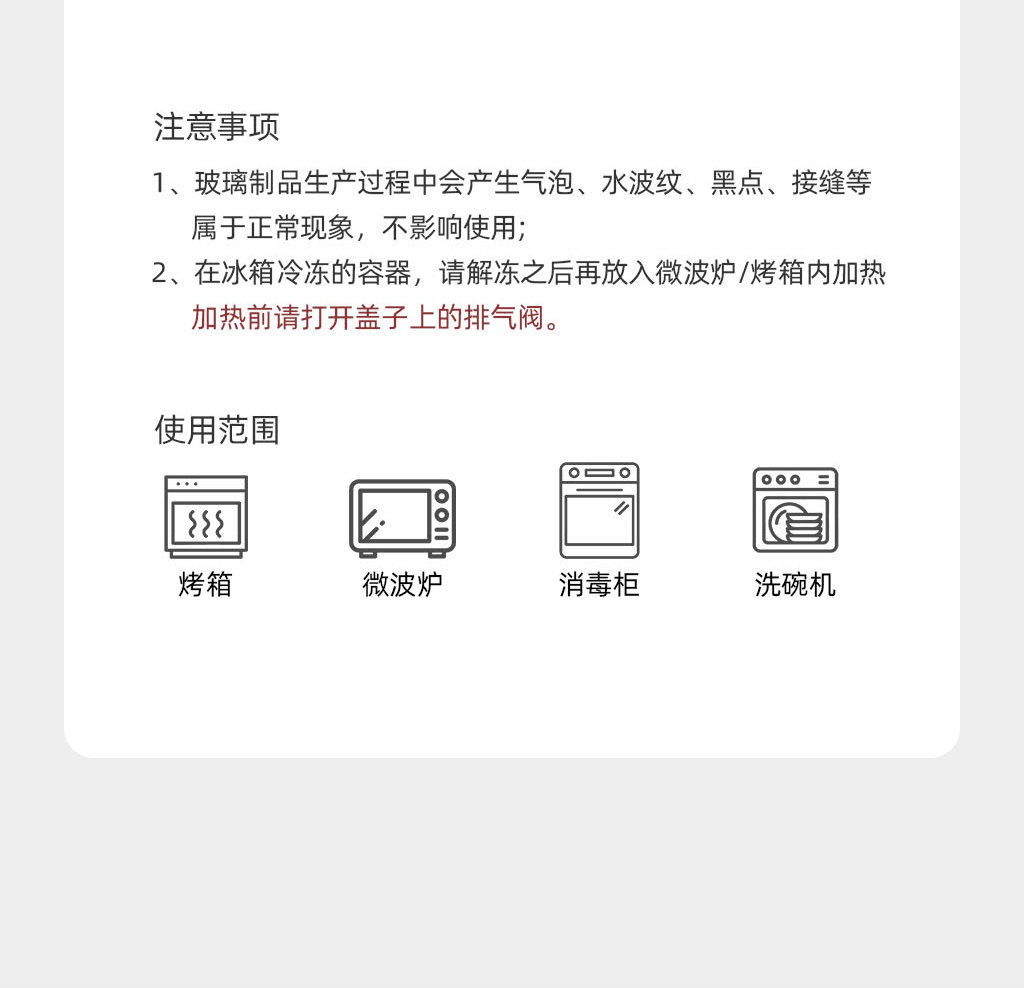 注意事项

1、玻璃制品生产过程中会产生气泡、水波纹、黑点、接缝等属于正常现象，不影响使用;

2、在冰箱冷冻的容器，请解冻之后再放入微波炉/烤箱内加热加热前请打开盖子上的排气阀。

使用范围

烤箱

微波炉

消毒柜

洗碗机