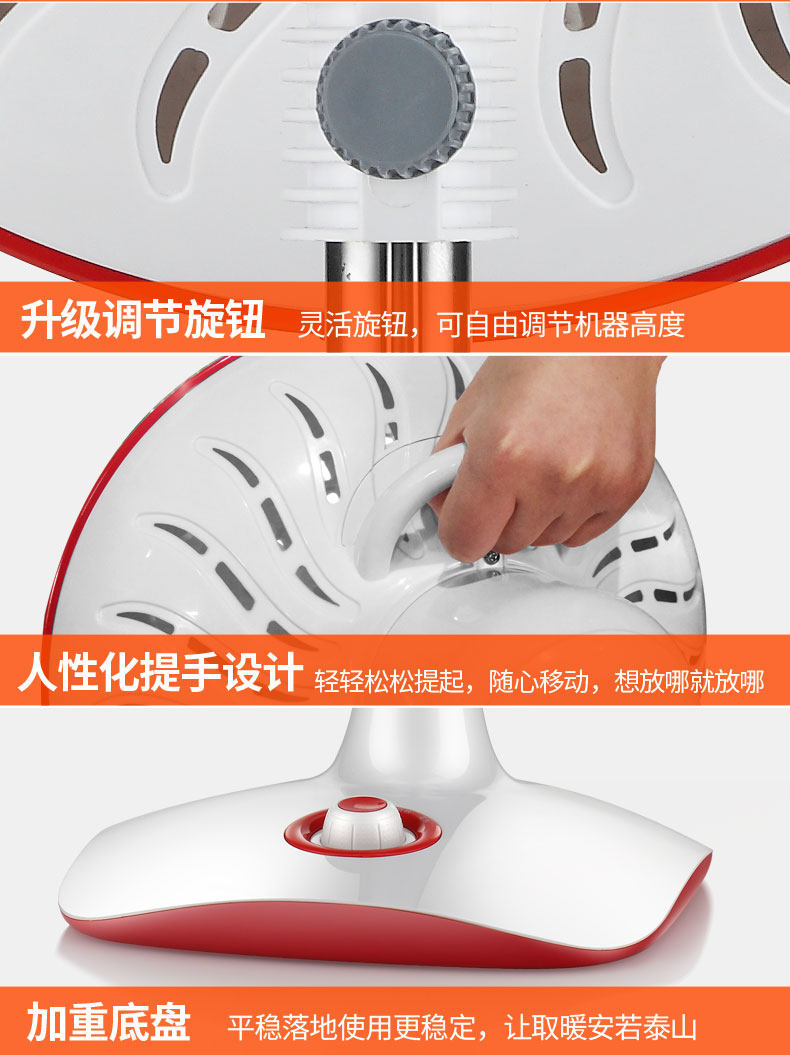 升级调节旋钮 灵活旋钮，可自由调节机器高度

人性化提手设计 轻轻松松提起，随心移动，想放哪就放哪

加重底盘 平稳落地使用更稳定，让取暖安若泰山