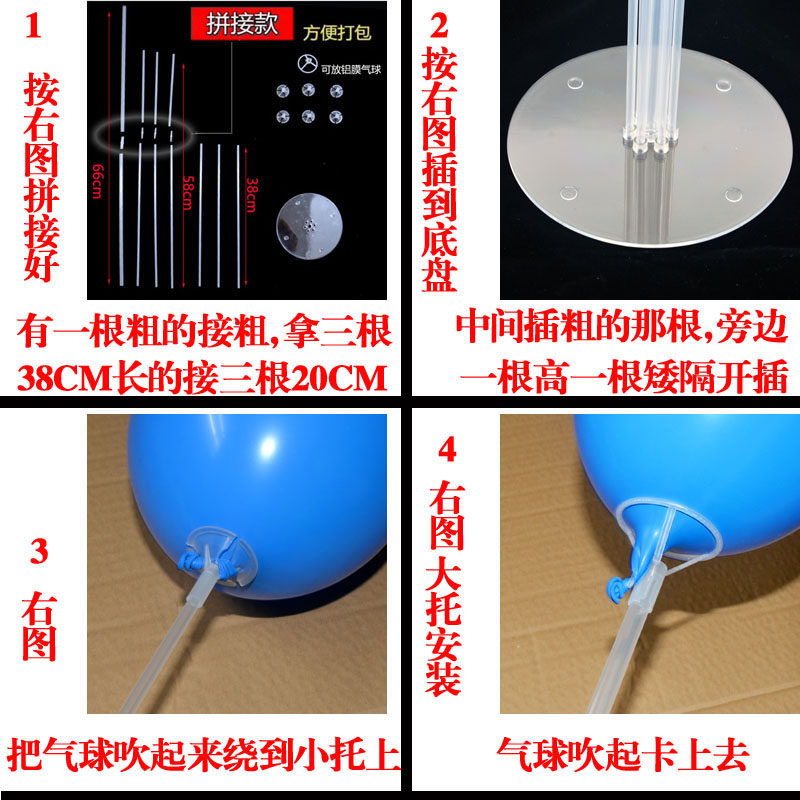 1
按右图拼接好

拼接款
方便打包
可放铝膜气球
66cm
58cm
38cm

有一根粗的接粗，拿三根38CM长的接三根20CM

2
按右图插到底盘

中间插粗的那根，旁边一根高一根矮隔开插

3
右图

把气球吹起来绕到小托上

4
右图大托安装

气球吹起卡上去