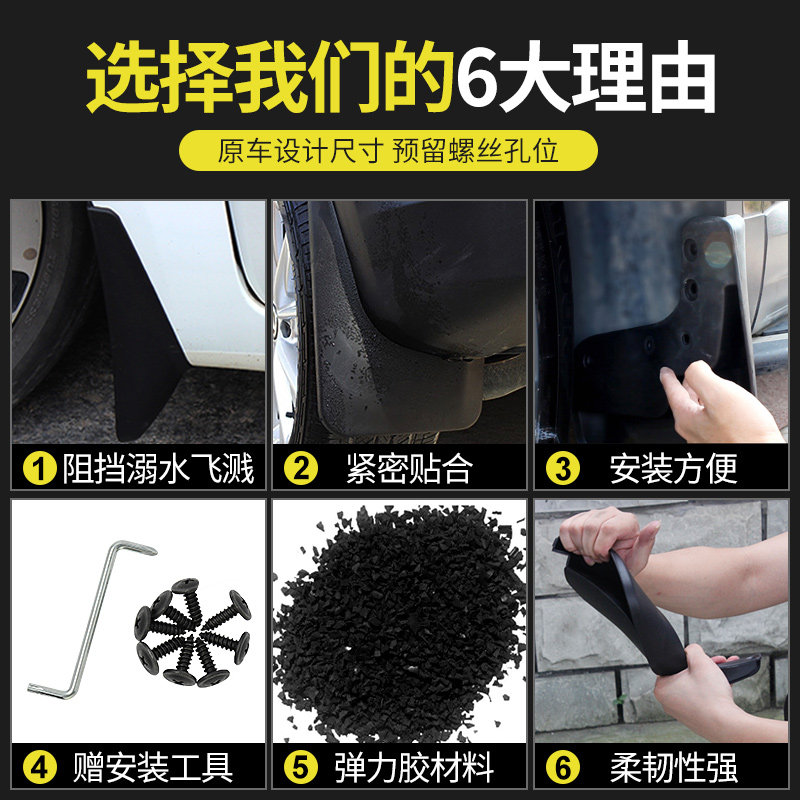 选择我们的6大理由

原车设计尺寸 预留螺丝孔位

1 阻挡溺水飞溅

2 紧密贴合

3 安装方便

4 赠安装工具

5 弹力胶材料

6 柔韧性强