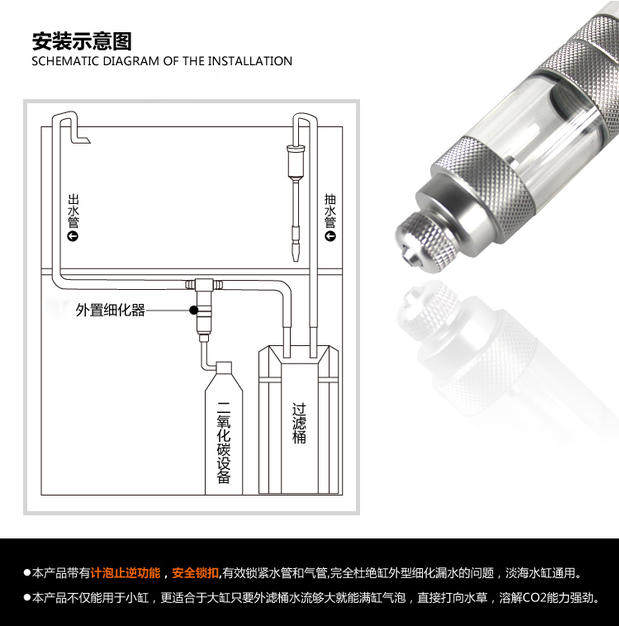 安装示意图
SCHEMATIC DIAGRAM OF THE INSTALLATION

出水管

抽水管

外置细化器

二氧化碳设备

过滤桶

●本产品带有计泡止逆功能，安全锁扣,有效锁紧水管和气管,完全杜绝缸外型细化漏水的问题，淡海水缸通用。
●本产品不仅能用于小缸，更适合于大缸只要外滤桶水流够大就能满缸气泡，直接打向水草，溶解CO2能力强劲。