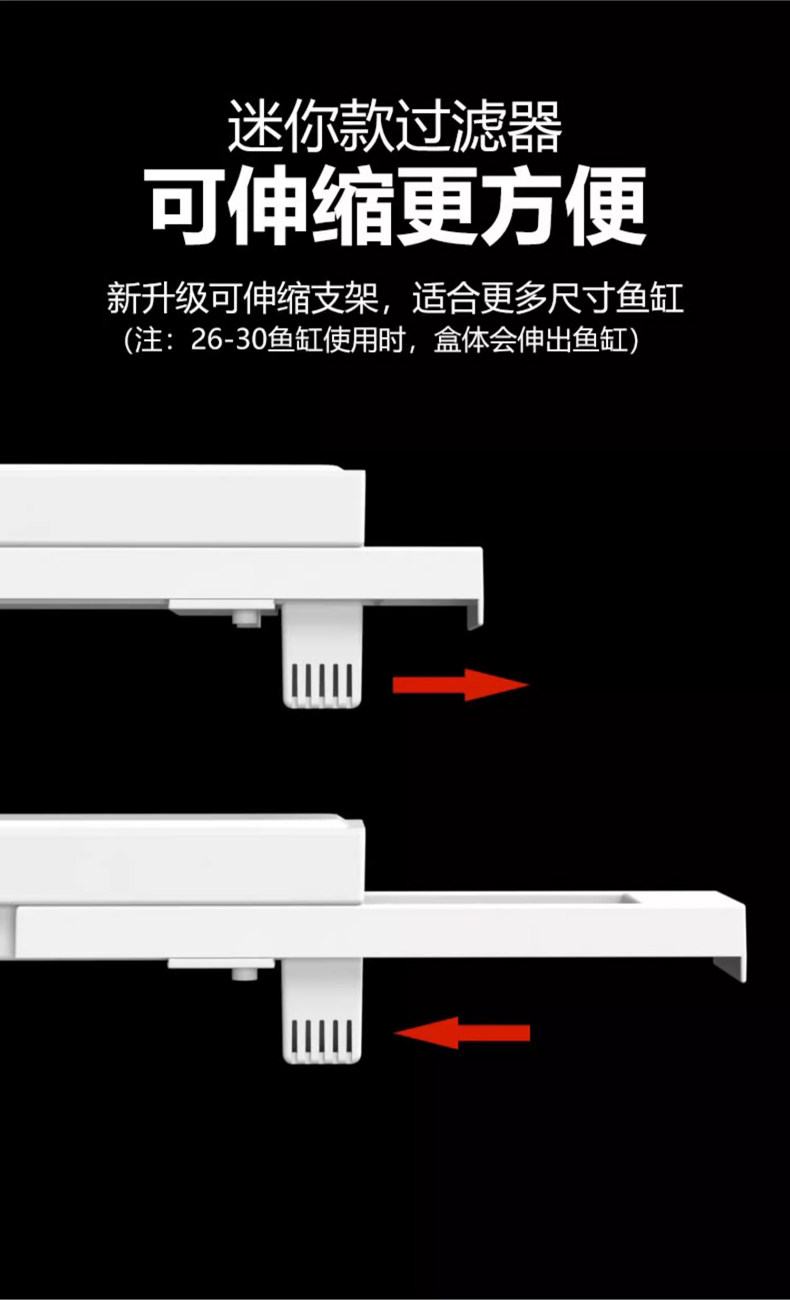 迷你款过滤器
可伸缩更方便

新升级可伸缩支架，适合更多尺寸鱼缸
（注：26-30鱼缸使用时，盒体会伸出鱼缸）