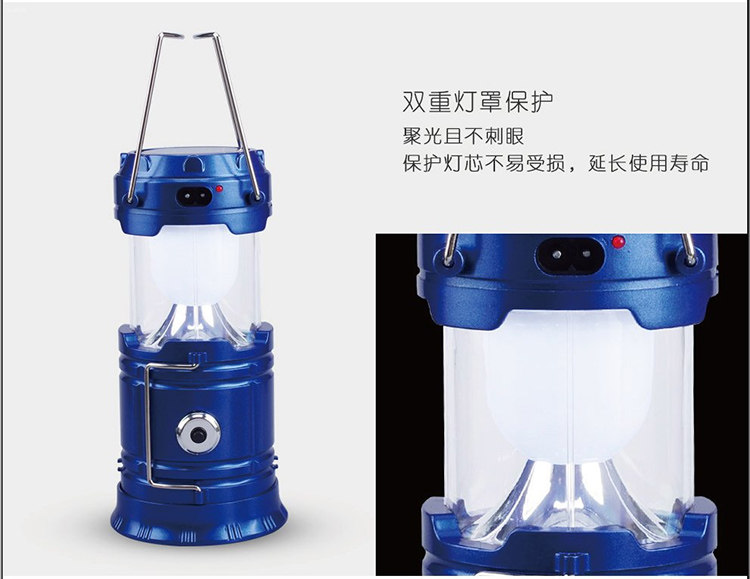 双重灯罩保护

聚光且不刺眼
保护灯芯不易受损，延长使用寿命