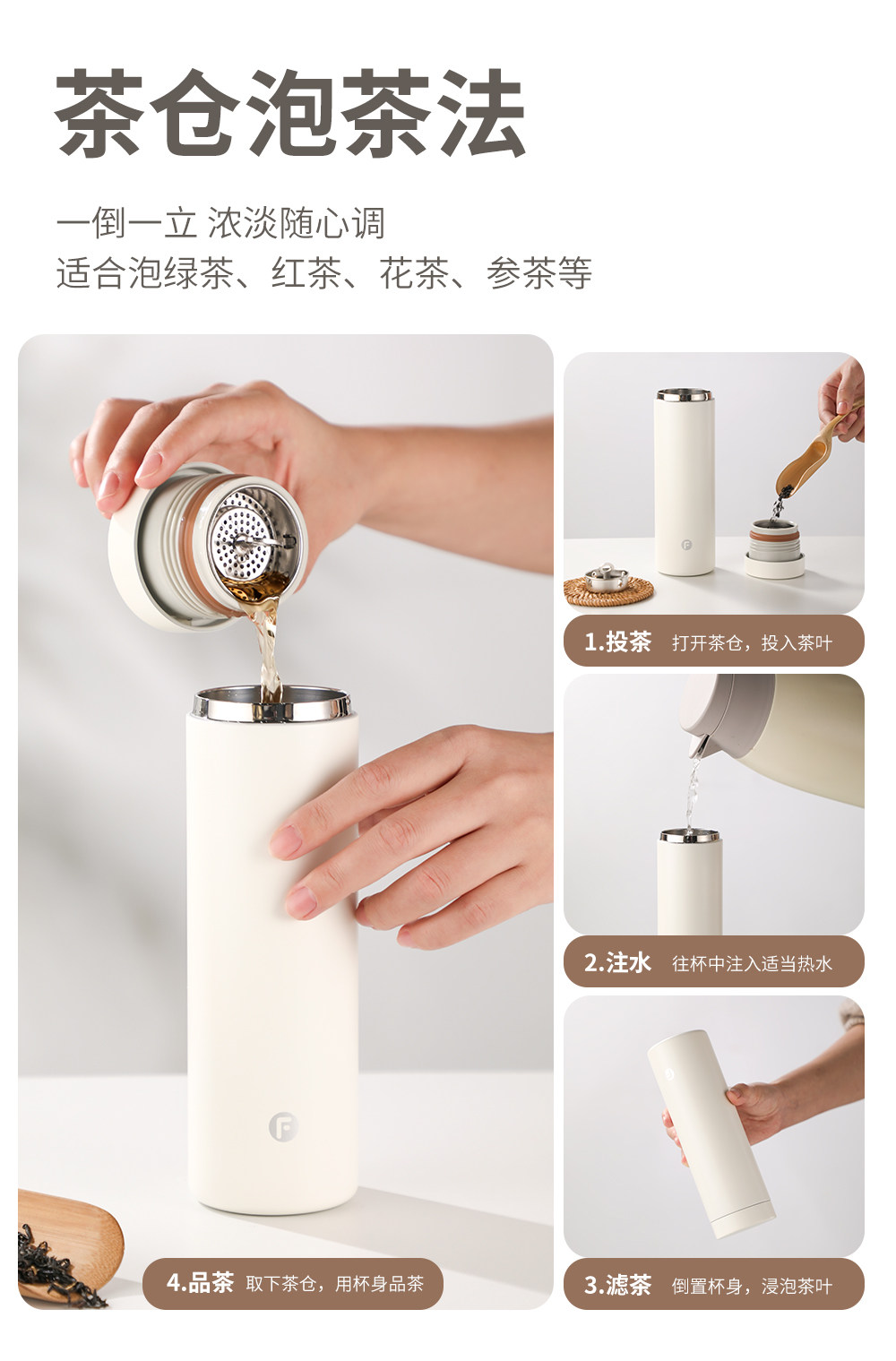 茶仓泡茶法

一倒一立 浓淡随心调
适合泡绿茶、红茶、花茶、参茶等

1.投茶 打开茶仓，投入茶叶

2.注水 往杯中注入适当热水

3.滤茶 倒置杯身，浸泡茶叶

4.品茶 取下茶仓，用杯身品茶