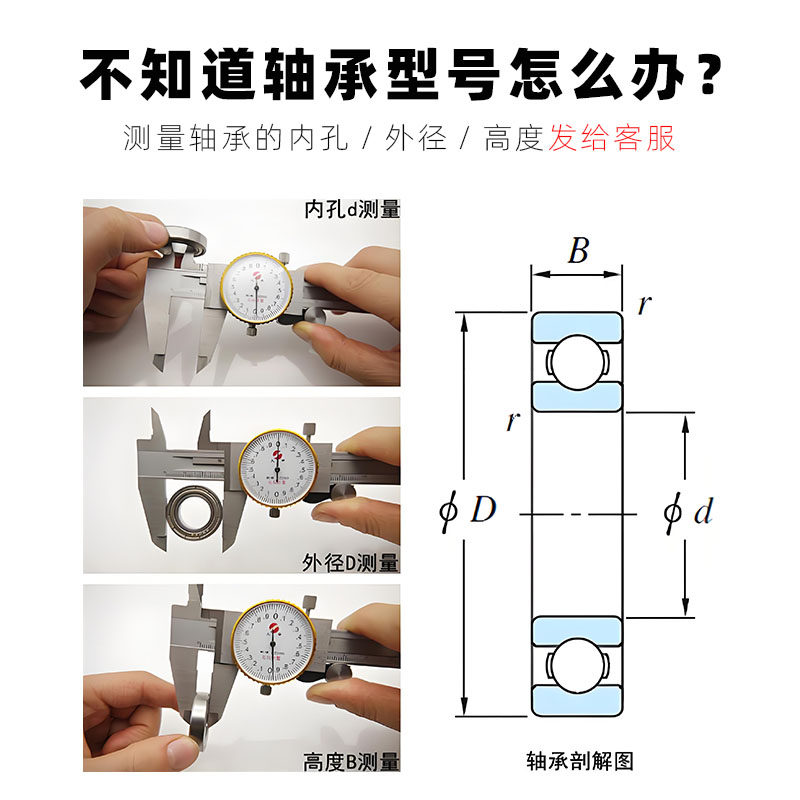 不知道轴承型号怎么办？

测量轴承的内孔 / 外径 / 高度发给客服

内孔d测量

外径D测量

高度B测量

$B$

$r$

$r$

$\phi D$

$\phi d$

轴承剖解图