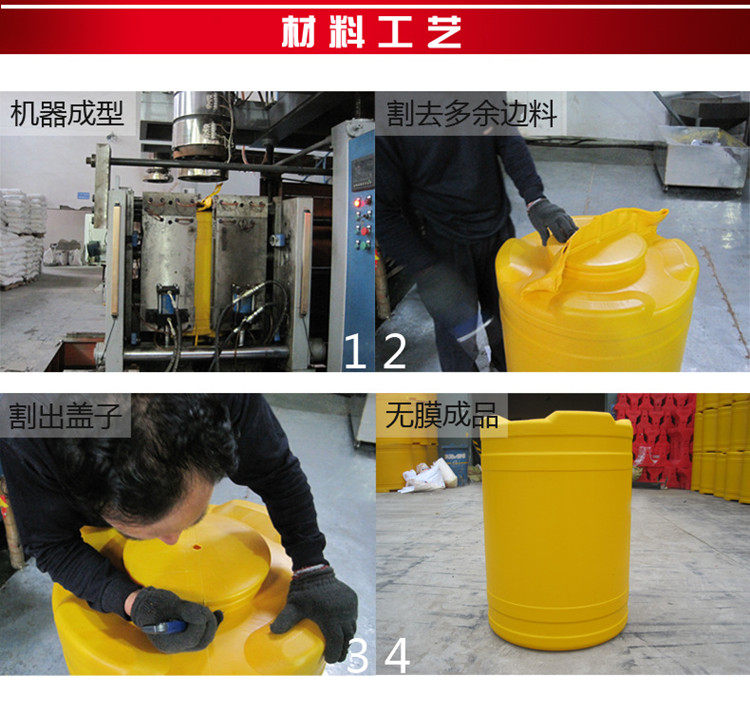 材料工艺

机器成型

1

割去多余边料

2

割出盖子

3

无膜成品

4