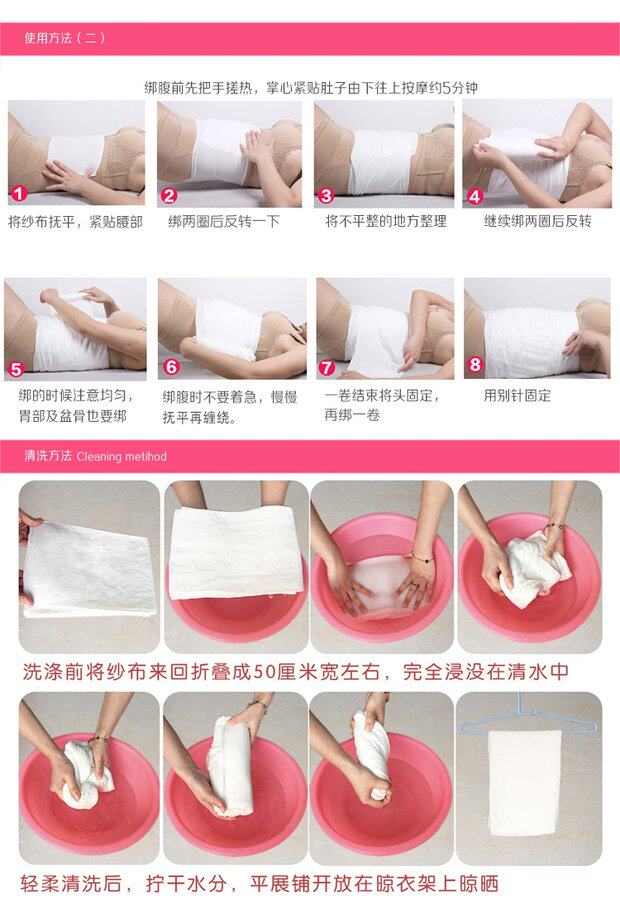 使用方法（二）

绑腹前先把手搓热，掌心紧贴肚子由下往上按摩约5分钟

1 将纱布抚平，紧贴腰部

2 绑两圈后反转一下

3 将不平整的地方整理

4 继续绑两圈后反转

5 绑的时候注意均匀，胃部及盆骨也要绑

6 绑腹时不要着急，慢慢抚平再缠绕。

7 一卷结束将头固定，再绑一卷

8 用别针固定

清洗方法 Cleaning metihod

洗涤前将纱布来回折叠成50厘米宽左右，完全浸没在清水中

轻柔清洗后，拧干水分，平展铺开放在晾衣架上晾晒