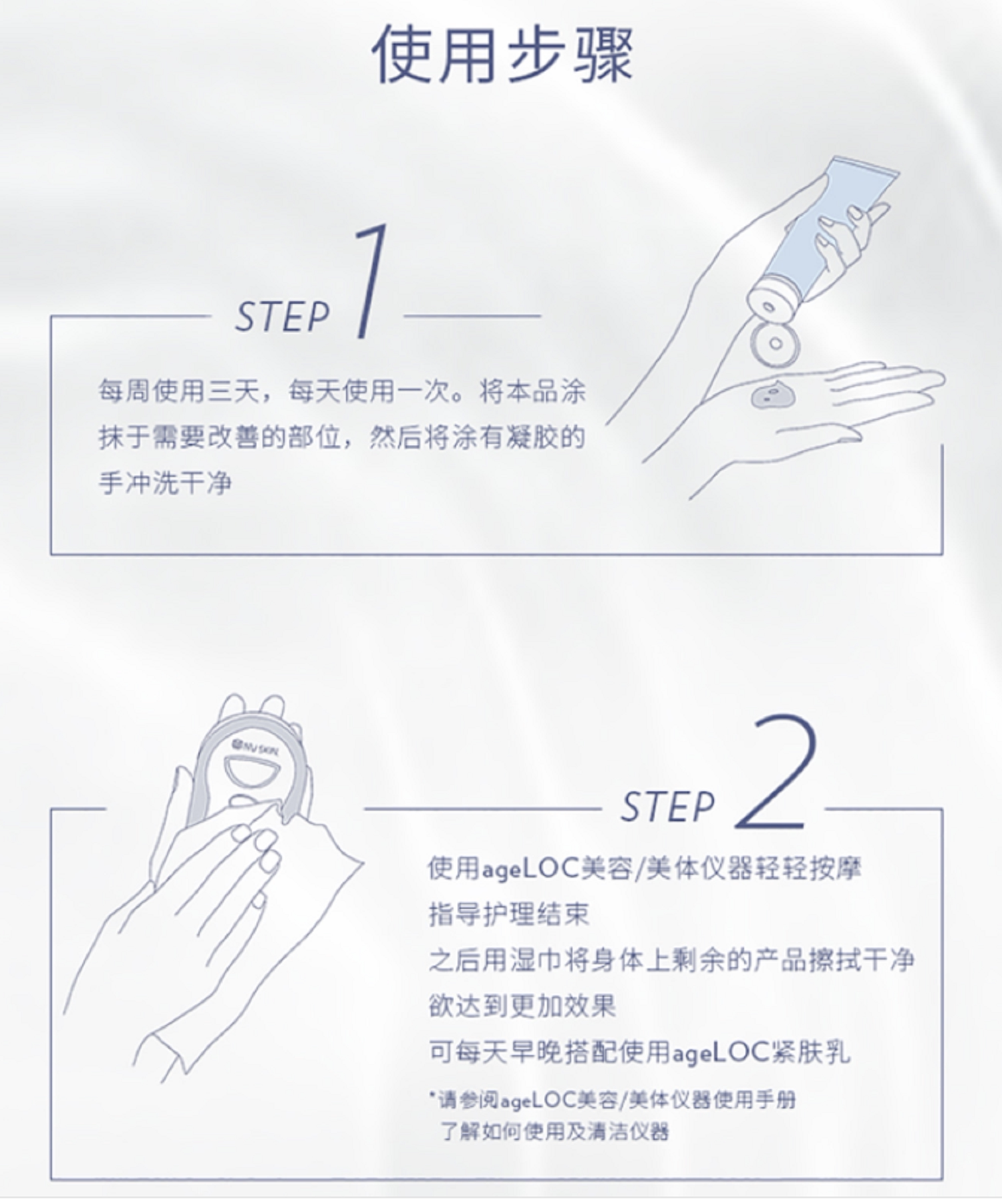 使用步骤

STEP 1

每周使用三天，每天使用一次。将本品涂抹于需要改善的部位，然后将涂有凝胶的手冲洗干净

NU SKIN

STEP 2

使用ageLOC美容/美体仪器轻轻按摩
指导护理结束
之后用湿巾将身体上剩余的产品擦拭干净
欲达到更加效果
可每天早晚搭配使用ageLOC紧肤乳

*请参阅ageLOC美容/美体仪器使用手册
了解如何使用及清洁仪器