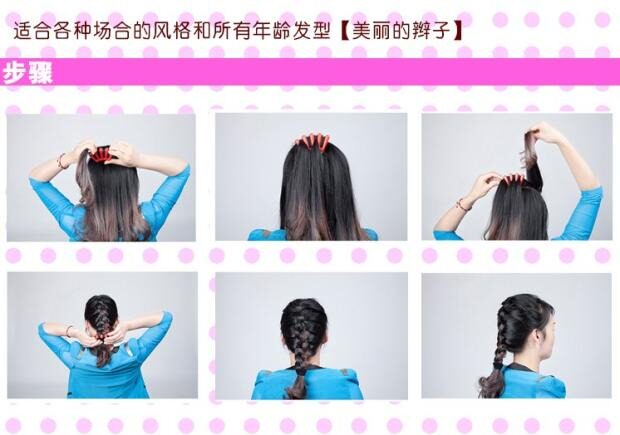 适合各种场合的风格和所有年龄发型【美丽的辫子】

步骤