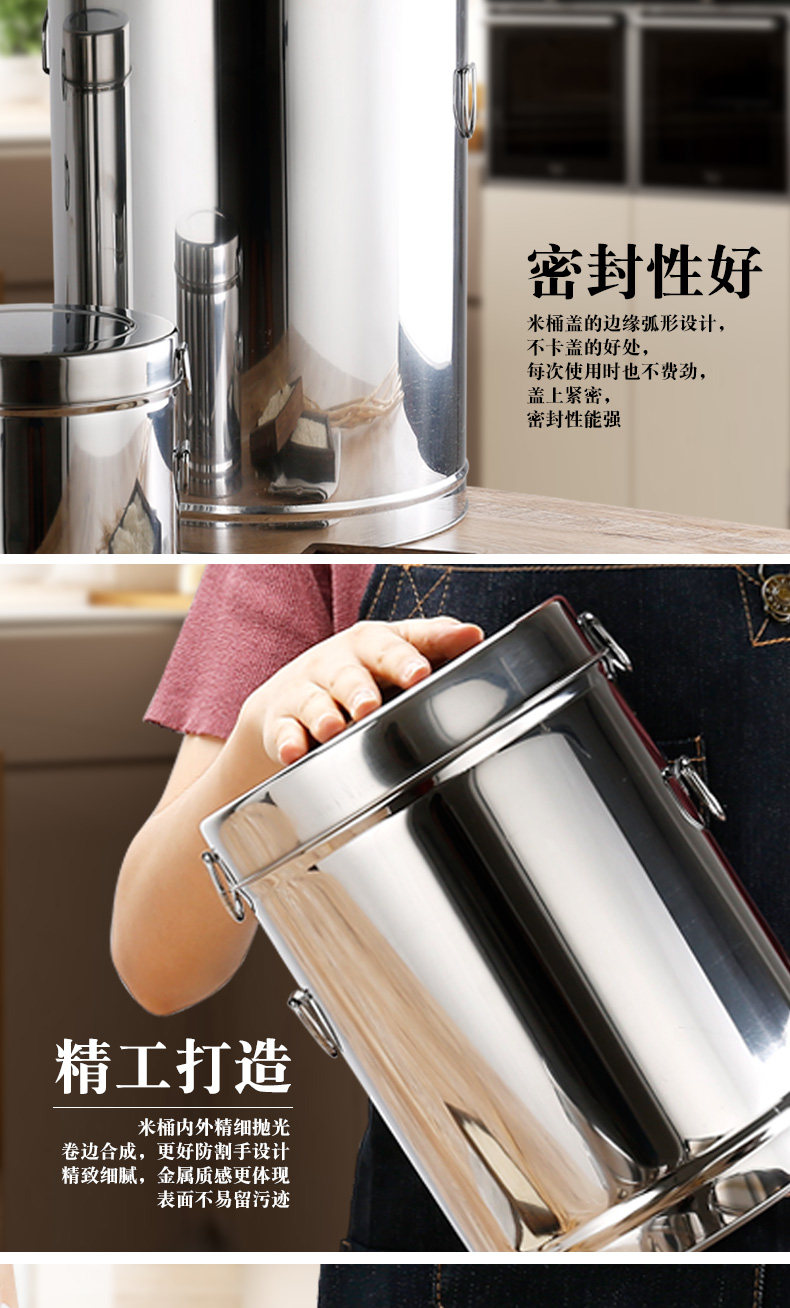 密封性好

米桶盖的边缘弧形设计，
不卡盖的好处，
每次使用时也不费劲，
盖上紧密，
密封性能强

精工打造

米桶内外精细抛光
卷边合成，更好防割手设计
精致细腻，金属质感更体现
表面不易留污迹