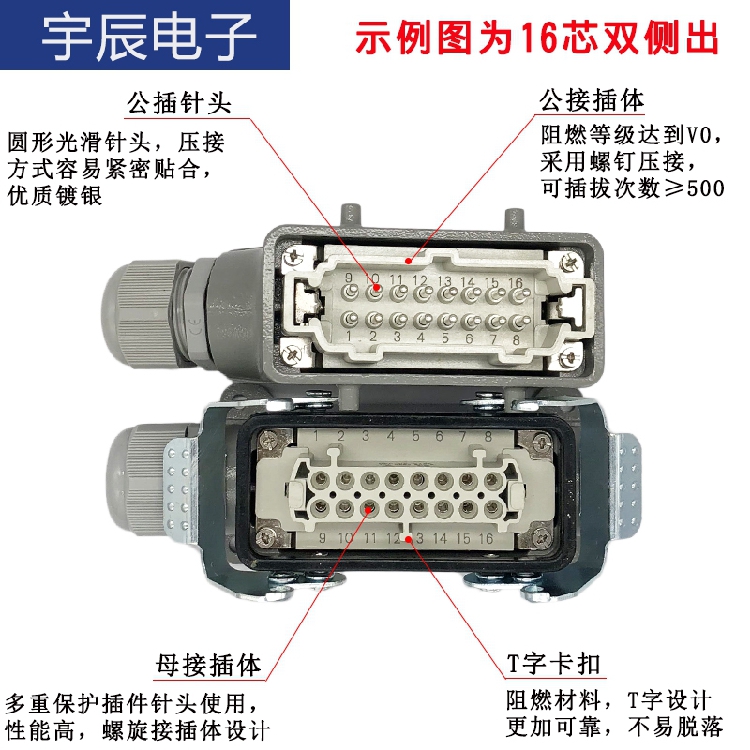 宇辰电子

示例图为16芯双侧出

公插针头

圆形光滑针头，压接方式容易紧密贴合，优质镀银

公接插体

阻燃等级达到V0，采用螺钉压接，可插拔次数≥500

9 10 11 12 13 14 15 16
1 2 3 4 5 6 7 8

1 2 3 4 5 6 7 8
9 10 11 12 13 14 15 16

母接插体

多重保护插件针头使用，性能高，螺旋接插体设计

T字卡扣

阻燃材料，T字设计更加可靠，不易脱落