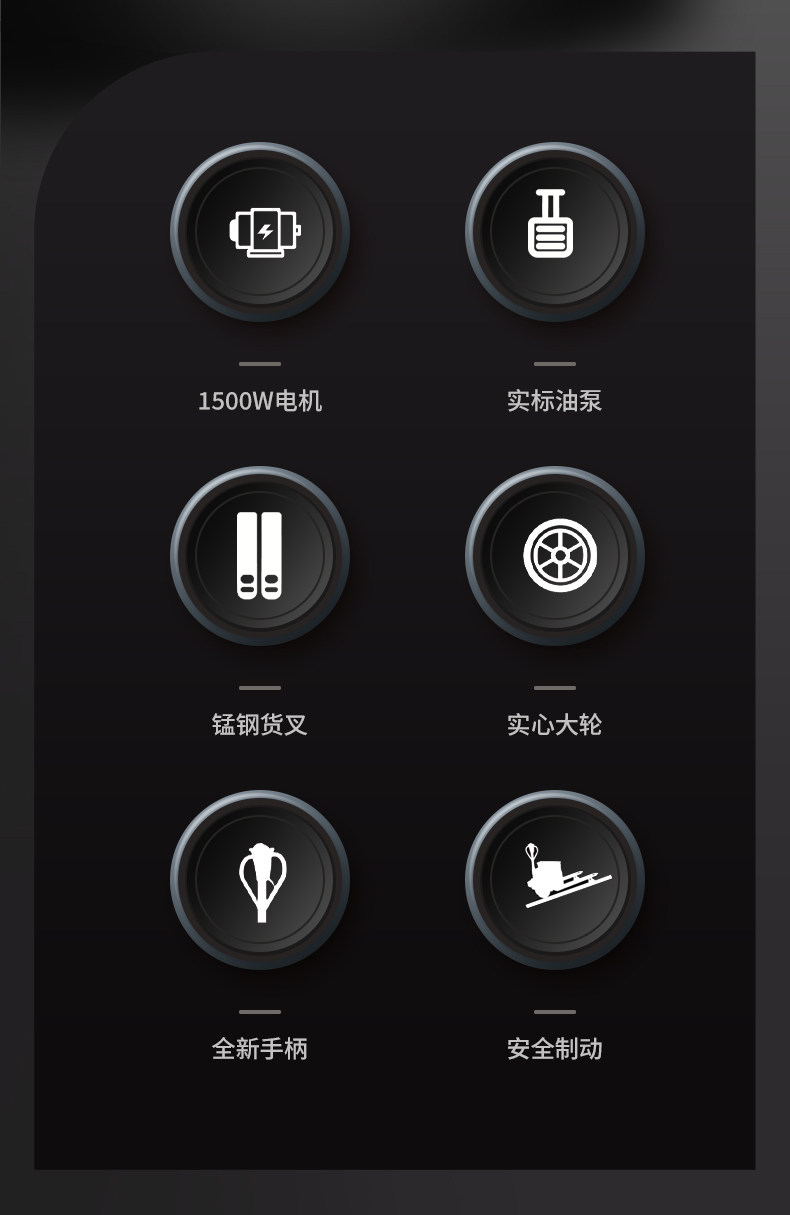 1500W电机

实标油泵

锰钢货叉

实心大轮

全新手柄

安全制动