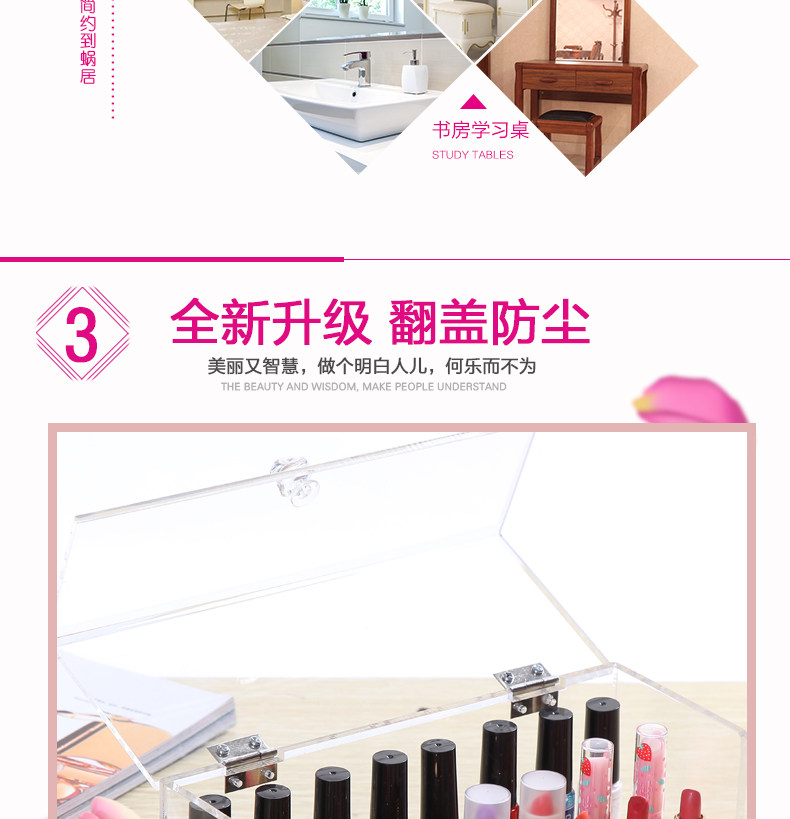 简约到蜗居

书房学习桌
STUDY TABLES

3

全新升级 翻盖防尘

美丽又智慧，做个明白人儿，何乐而不为
THE BEAUTY AND WISDOM, MAKE PEOPLE UNDERSTAND