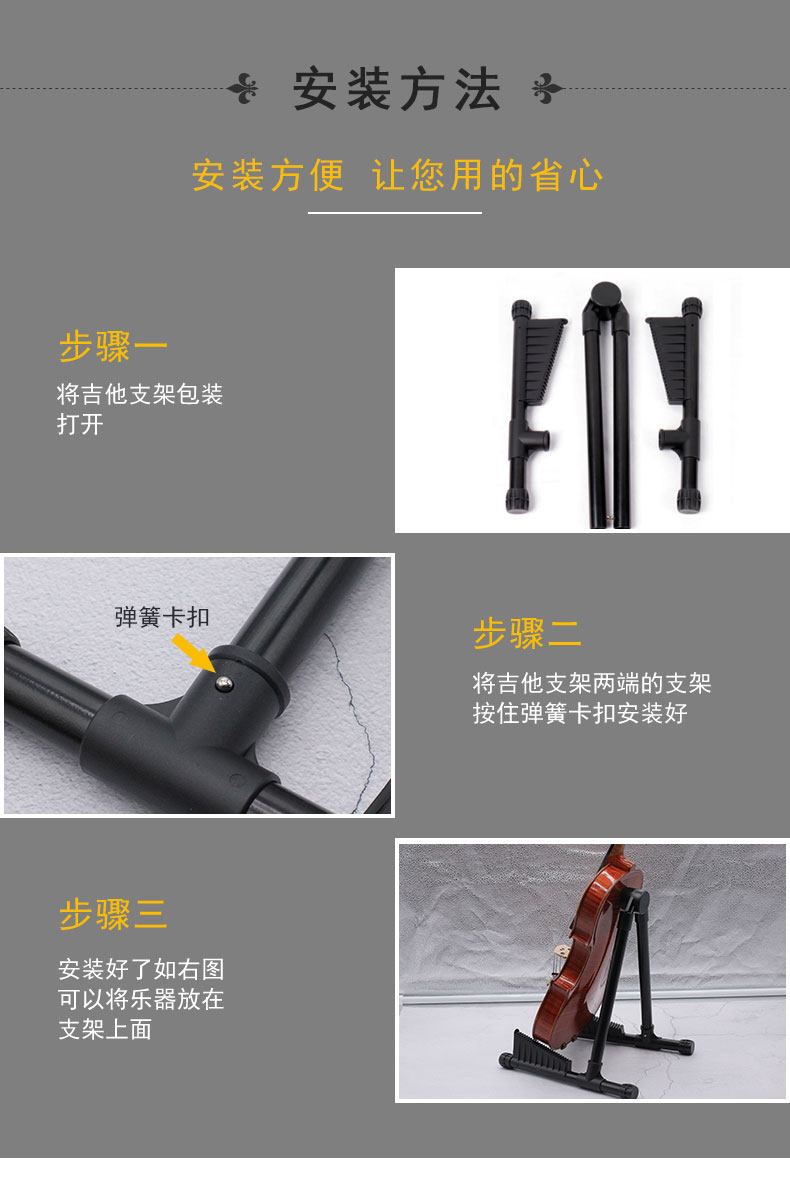 安装方法

安装方便 让您用的省心

步骤一

将吉他支架包装打开

弹簧卡扣

步骤二

将吉他支架两端的支架按住弹簧卡扣安装好

步骤三

安装好了如右图可以将乐器放在支架上面