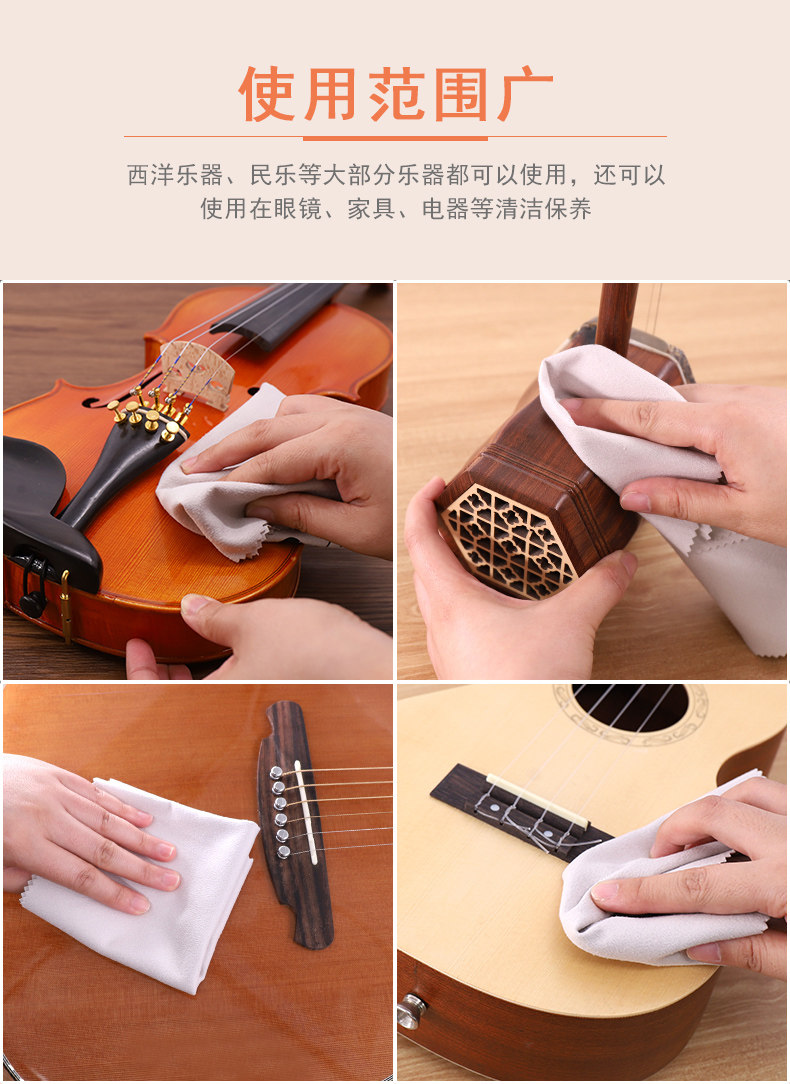 使用范围广

西洋乐器、民乐等大部分乐器都可以使用，还可以使用在眼镜、家具、电器等清洁保养