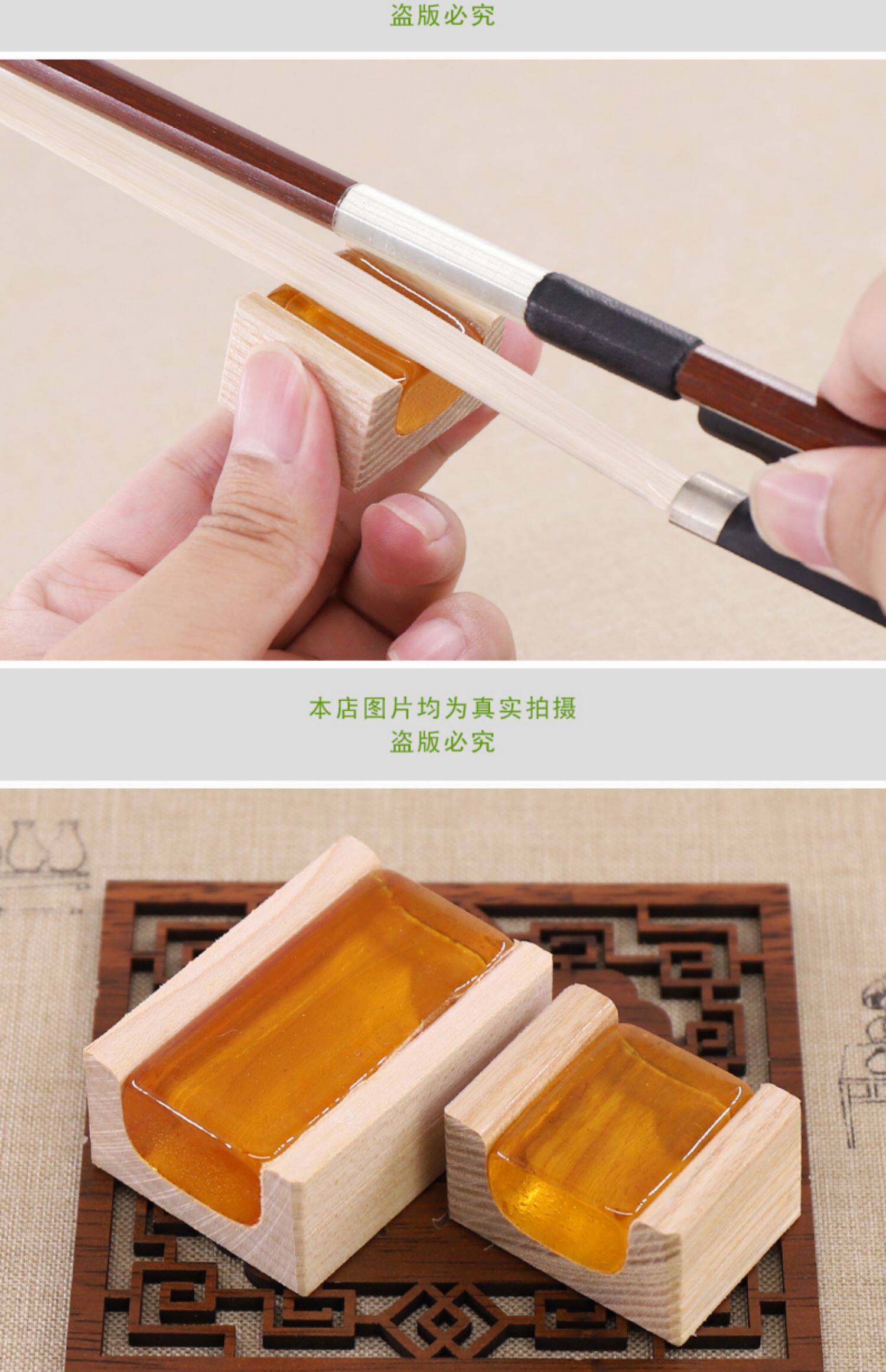 盗版必究

本店图片均为真实拍摄
盗版必究