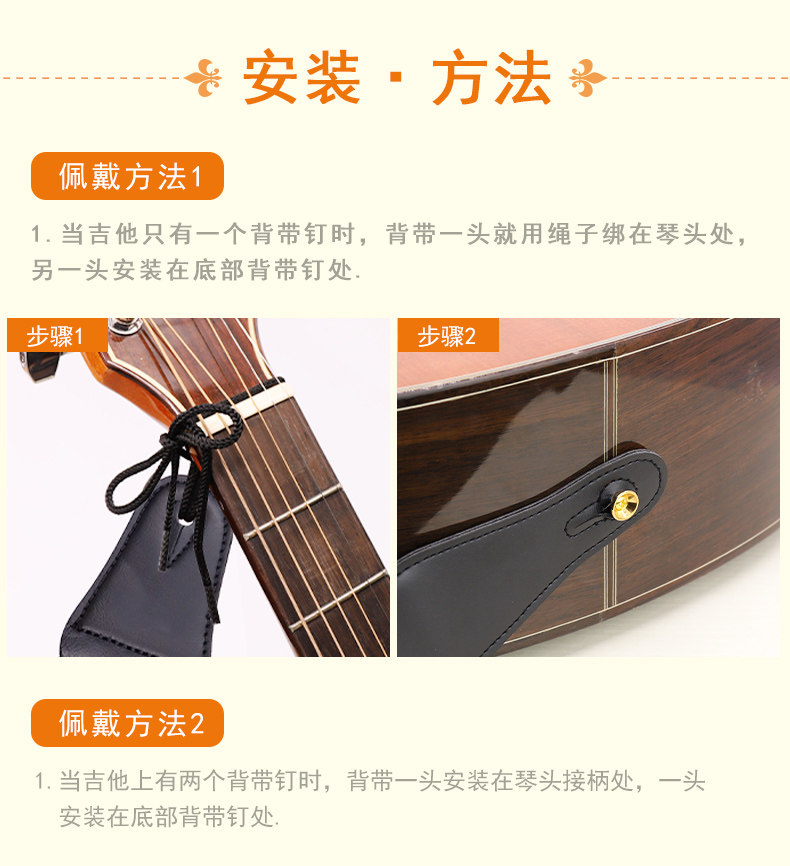 安装 · 方法

佩戴方法1

1. 当吉他只有一个背带钉时，背带一头就用绳子绑在琴头处，另一头安装在底部背带钉处.

步骤1

步骤2

佩戴方法2

1. 当吉他上有两个背带钉时，背带一头安装在琴头接柄处，一头安装在底部背带钉处.