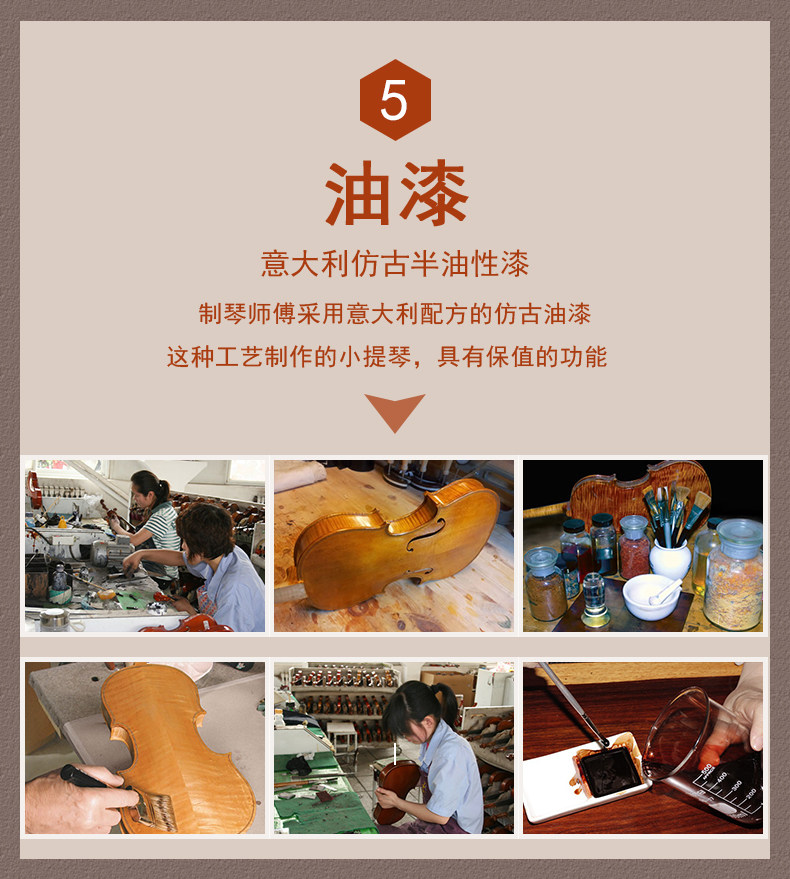 5

油漆

意大利仿古半油性漆

制琴师傅采用意大利配方的仿古油漆

这种工艺制作的小提琴，具有保值的功能

500
400
300
200