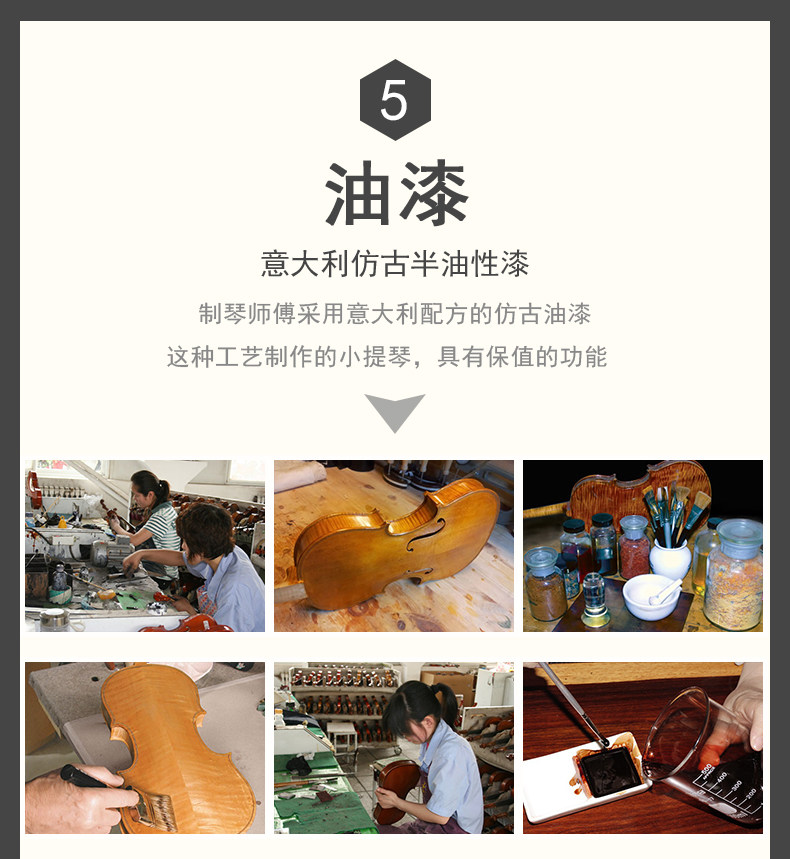 5

油漆

意大利仿古半油性漆

制琴师傅采用意大利配方的仿古油漆

这种工艺制作的小提琴，具有保值的功能

500
400
300
200