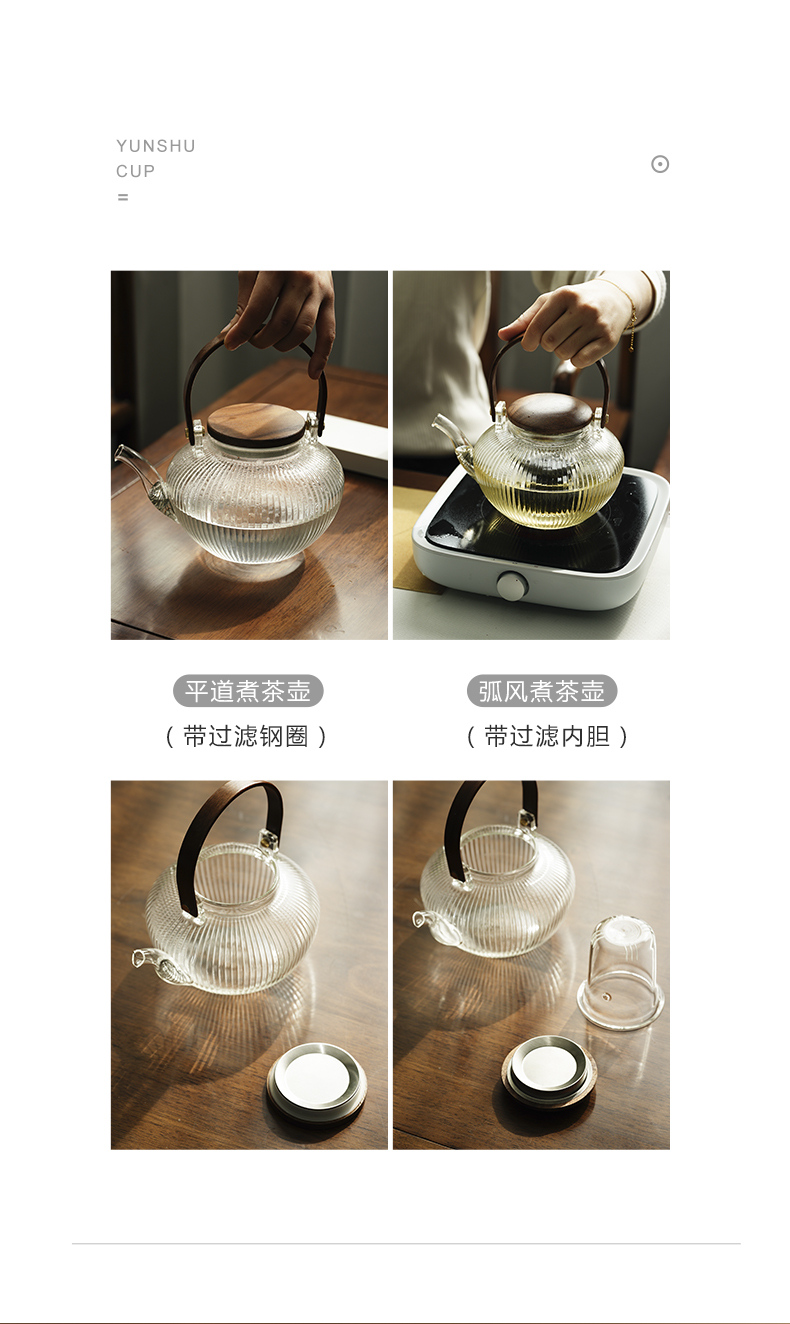 YUNSHU
CUP
=

平道煮茶壶
（带过滤钢圈）

弧风煮茶壶
（带过滤内胆）