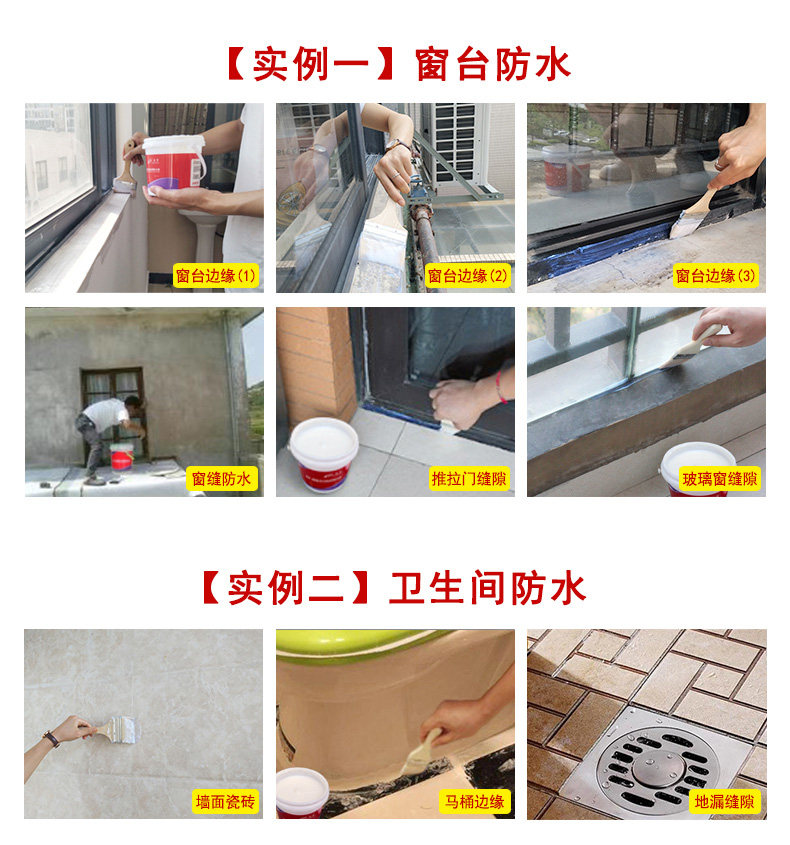 【实例一】窗台防水

窗台边缘(1)

窗台边缘(2)

窗台边缘(3)

窗缝防水

推拉门缝隙

玻璃窗缝隙

【实例二】卫生间防水

墙面瓷砖

马桶边缘

地漏缝隙