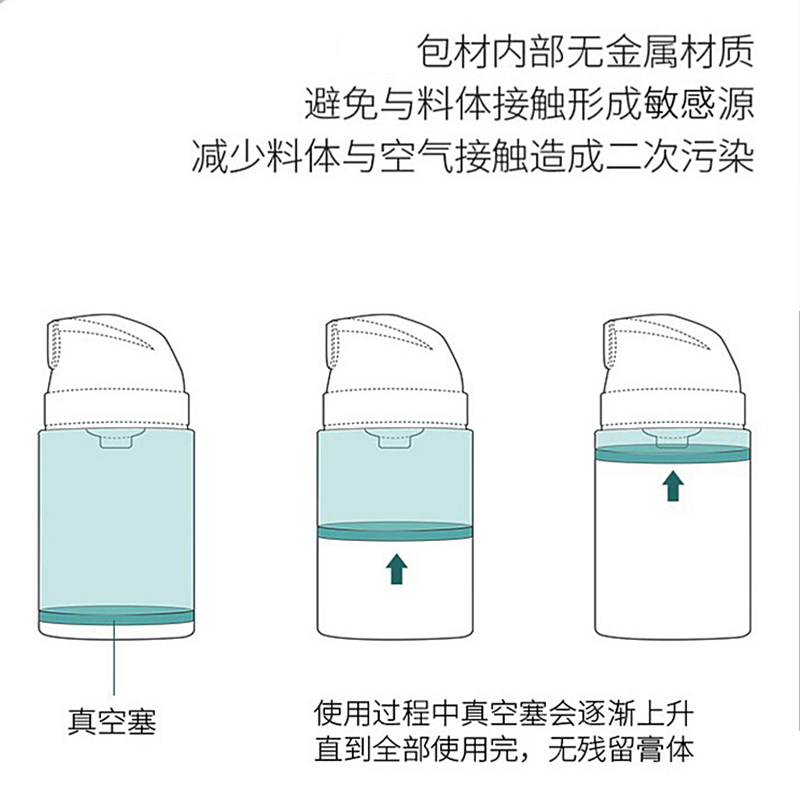 包材内部无金属材质
避免与料体接触形成敏感源
减少料体与空气接触造成二次污染

真空塞

使用过程中真空塞会逐渐上升
直到全部使用完，无残留膏体