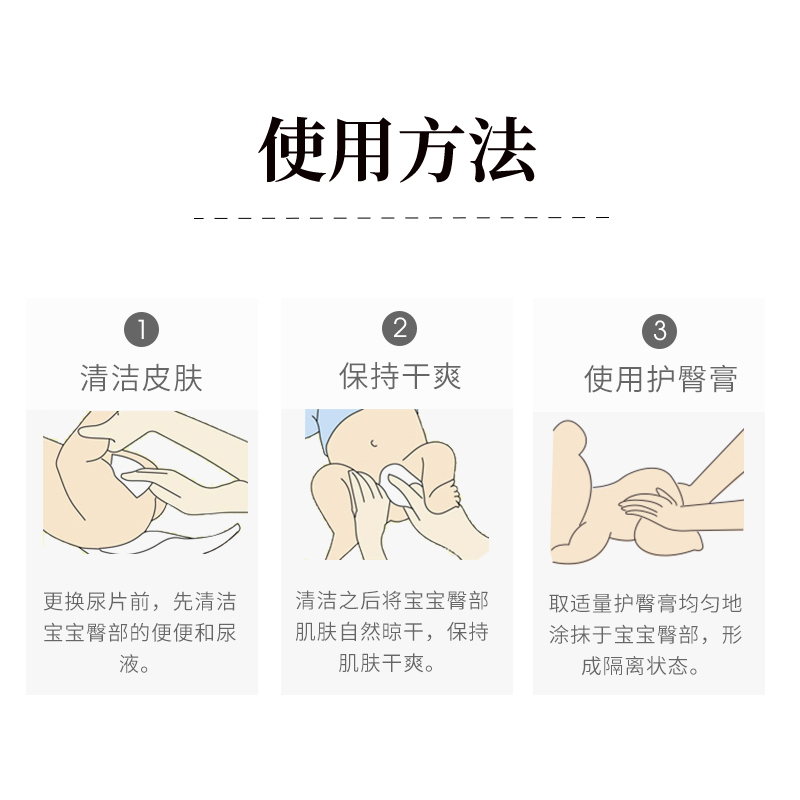 使用方法

1
清洁皮肤

更换尿片前，先清洁宝宝臀部的便便和尿液。

2
保持干爽

清洁之后将宝宝臀部肌肤自然晾干，保持肌肤干爽。

3
使用护臀膏

取适量护臀膏均匀地涂抹于宝宝臀部，形成隔离状态。