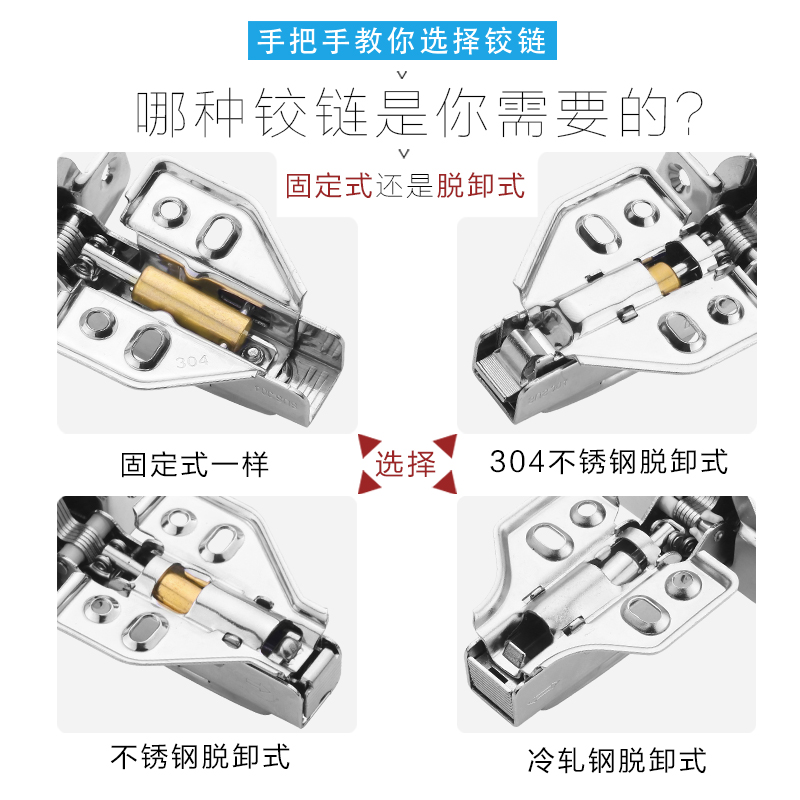 手把手教你选择铰链

哪种铰链是你需要的?

固定式还是脱卸式

304

固定式一样

选择

304不锈钢脱卸式

不锈钢脱卸式

冷轧钢脱卸式