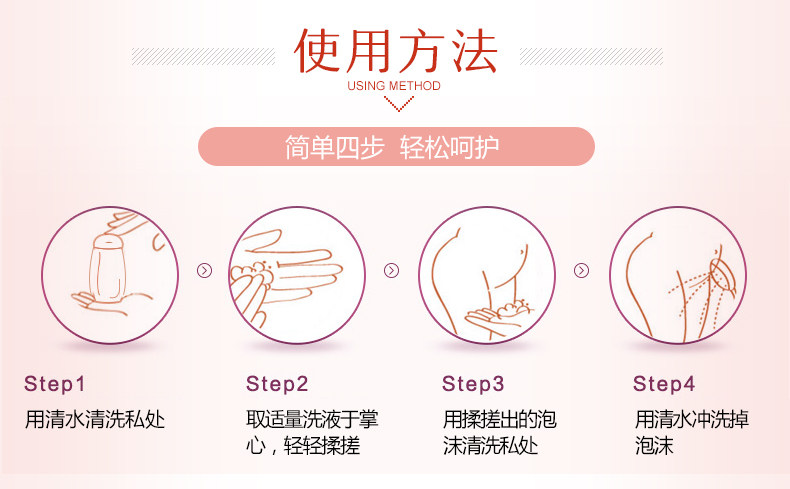 使用方法
USING METHOD

简单四步 轻松呵护

Step1
用清水清洗私处

Step2
取适量洗液于掌心，轻轻揉搓

Step3
用揉搓出的泡沫清洗私处

Step4
用清水冲洗掉泡沫