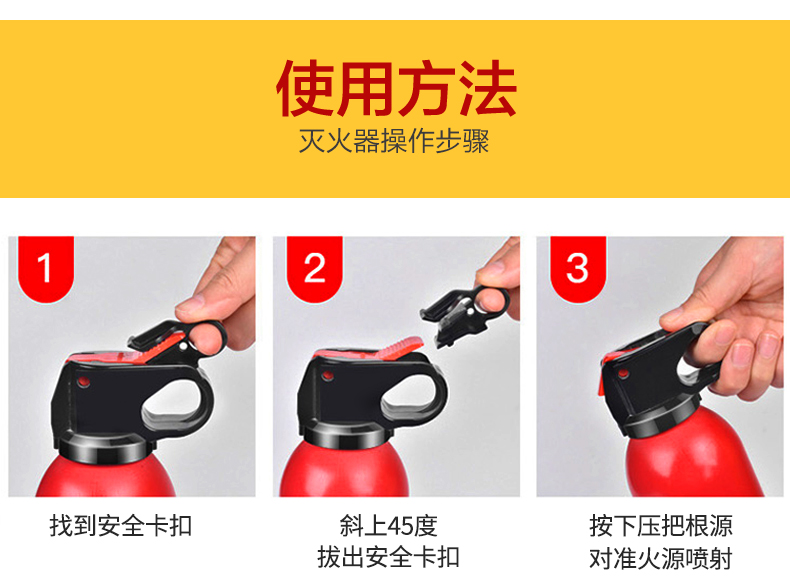 使用方法
灭火器操作步骤

1
找到安全卡扣

2
斜上45度
拔出安全卡扣

3
按下压把根源
对准火源喷射