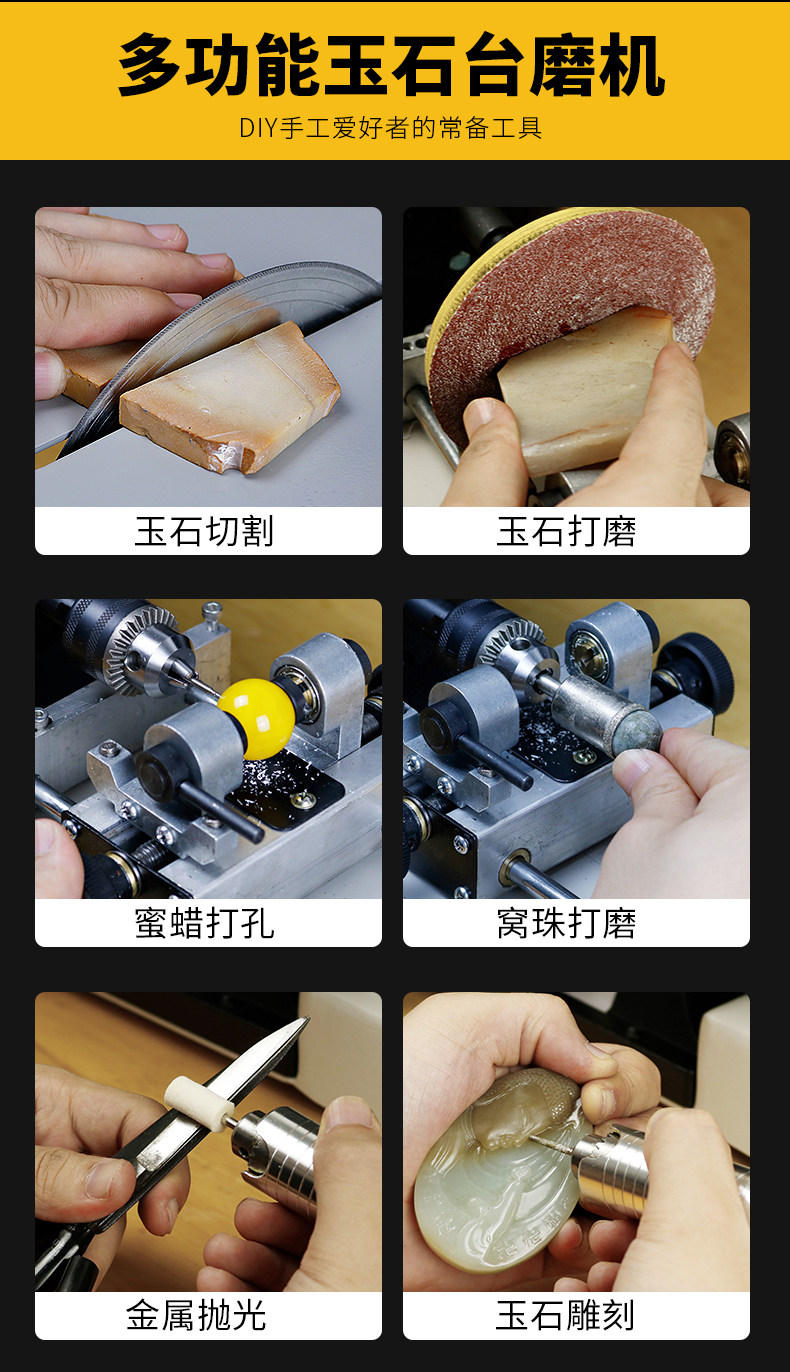 多功能玉石台磨机

DIY手工爱好者的常备工具

玉石切割

玉石打磨

蜜蜡打孔

窝珠打磨

金属抛光

玉石雕刻