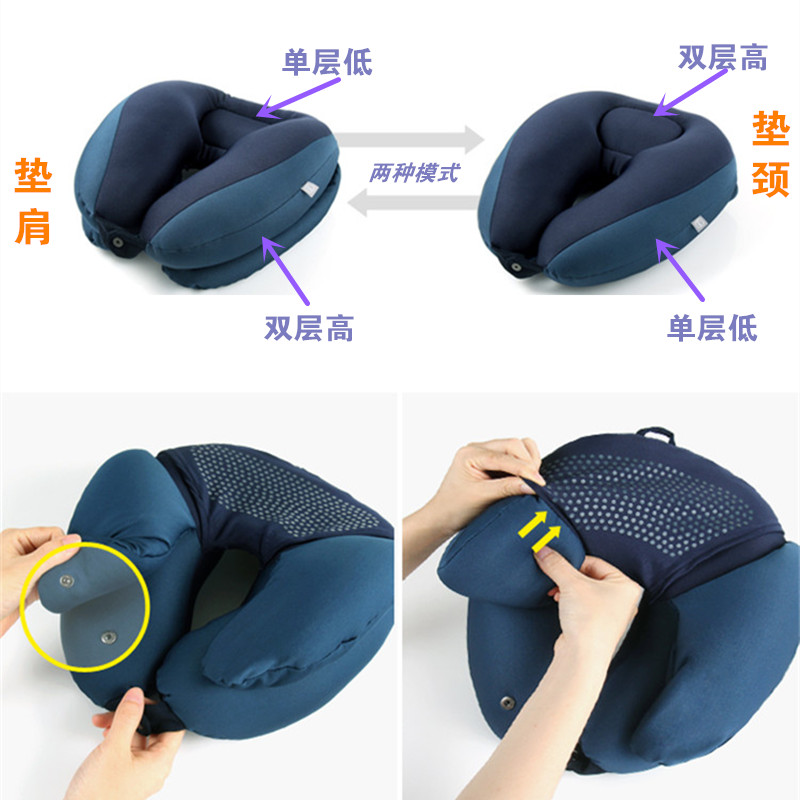 单层低

双层高

垫肩

两种模式

垫颈

双层高

单层低