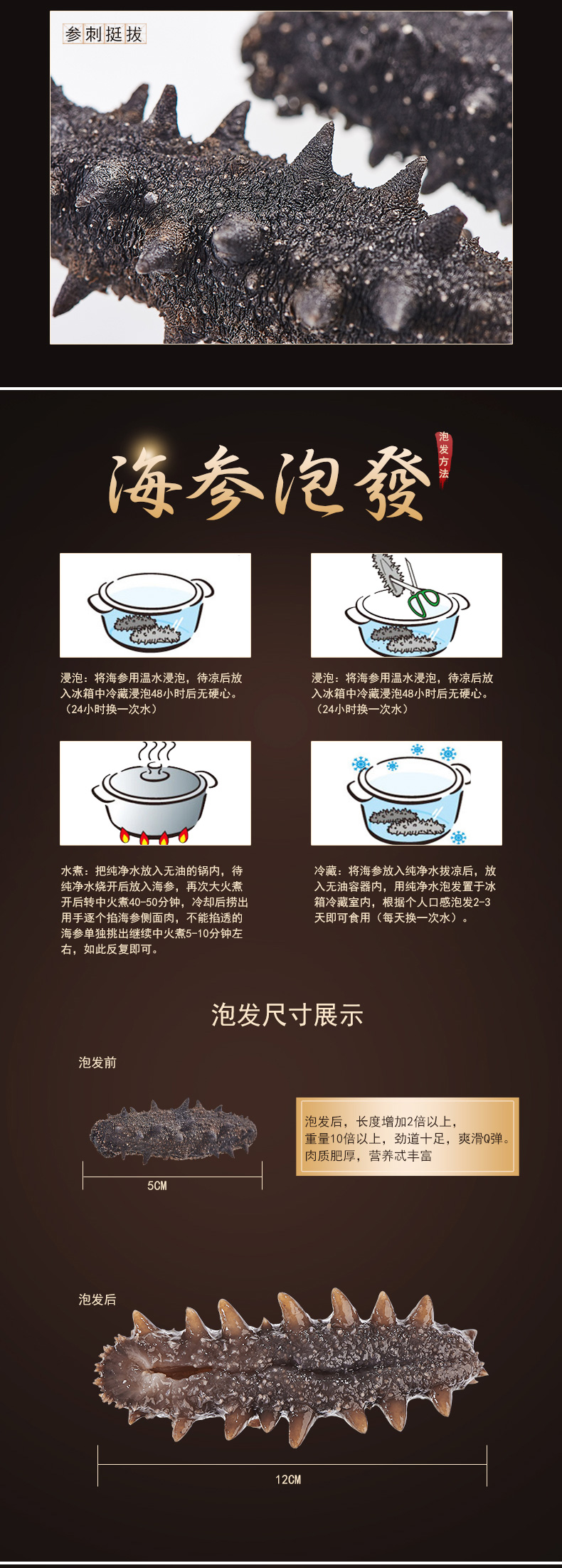 参刺挺拔

海参泡發

泡发方法

浸泡：将海参用温水浸泡，待凉后放入冰箱中冷藏浸泡48小时后无硬心。（24小时换一次水）

浸泡：将海参用温水浸泡，待凉后放入冰箱中冷藏浸泡48小时后无硬心。（24小时换一次水）

水煮：把纯净水放入无油的锅内，待纯净水烧开后放入海参，再次大火煮开后转中火煮40-50分钟，冷却后捞出用手逐个掐海参侧面肉，不能掐透的海参单独挑出继续中火煮5-10分钟左右，如此反复即可。

冷藏：将海参放入纯净水拔凉后，放入无油容器内，用纯净水泡发置于冰箱冷藏室内，根据个人口感泡发2-3天即可食用（每天换一次水）。

泡发尺寸展示

泡发前

5CM

泡发后，长度增加2倍以上，重量10倍以上，劲道十足，爽滑Q弹。肉质肥厚，营养忒丰富

泡发后

12CM