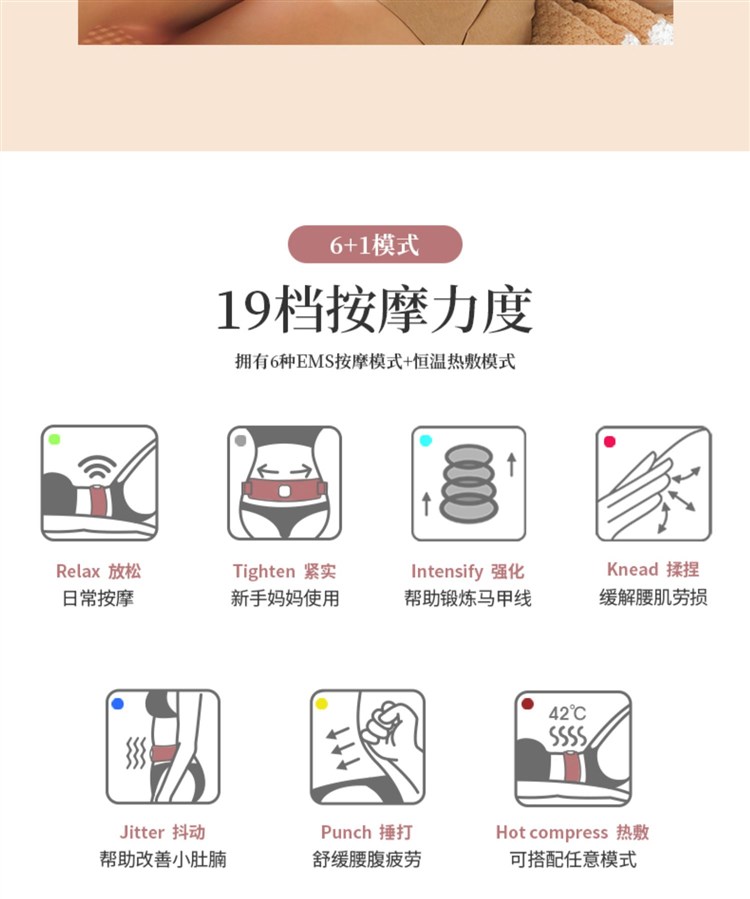 6+1模式

19档按摩力度

拥有6种EMS按摩模式+恒温热敷模式

Relax 放松
日常按摩

Tighten 紧实
新手妈妈使用

Intensify 强化
帮助锻炼马甲线

Knead 揉捏
缓解腰肌劳损

Jitter 抖动
帮助改善小肚腩

Punch 捶打
舒缓腰腹疲劳

42℃

Hot compress 热敷
可搭配任意模式