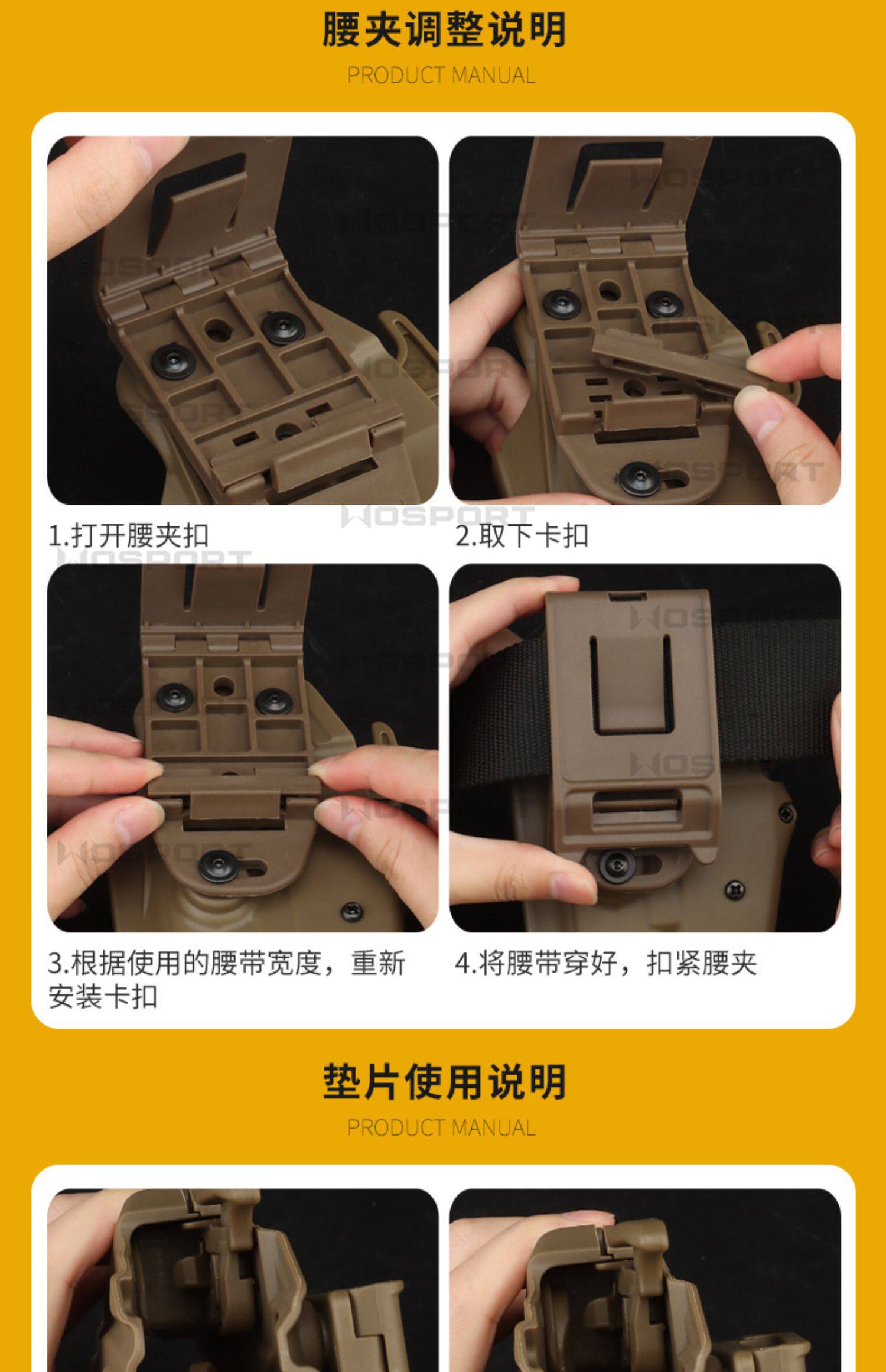 腰夹调整说明

PRODUCT MANUAL

WOSPORT

1.打开腰夹扣

2.取下卡扣

3.根据使用的腰带宽度，重新安装卡扣

4.将腰带穿好，扣紧腰夹

垫片使用说明

PRODUCT MANUAL