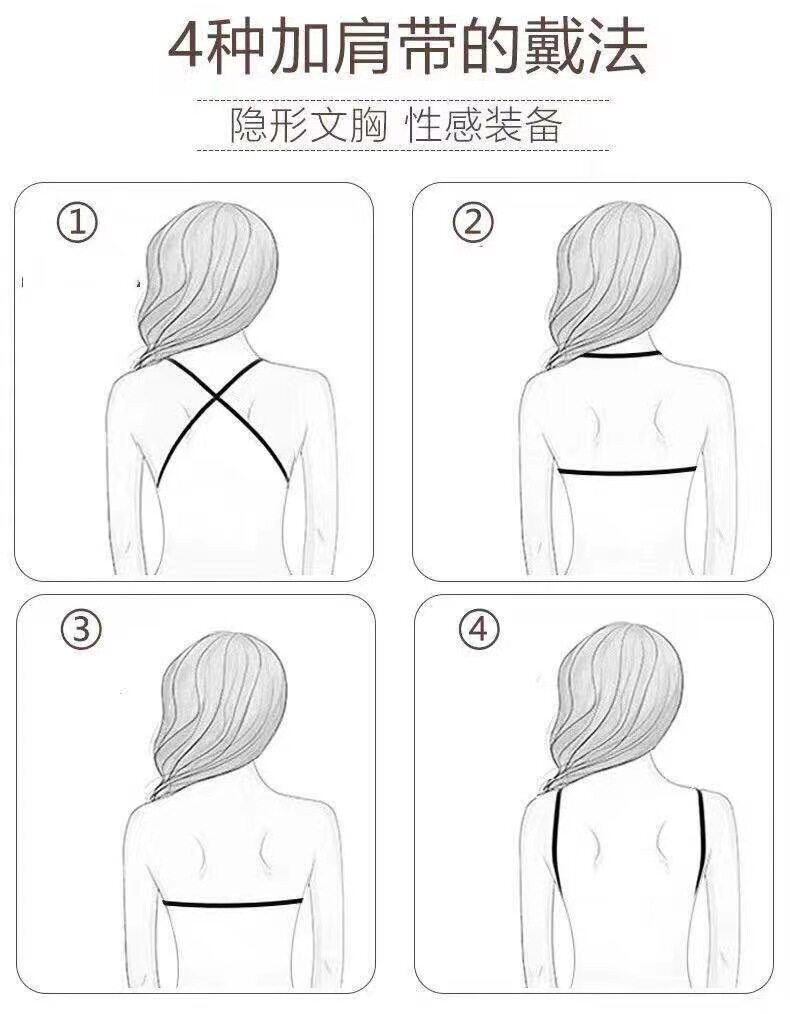 4种加肩带的戴法

隐形文胸 性感装备

①

②

③

④