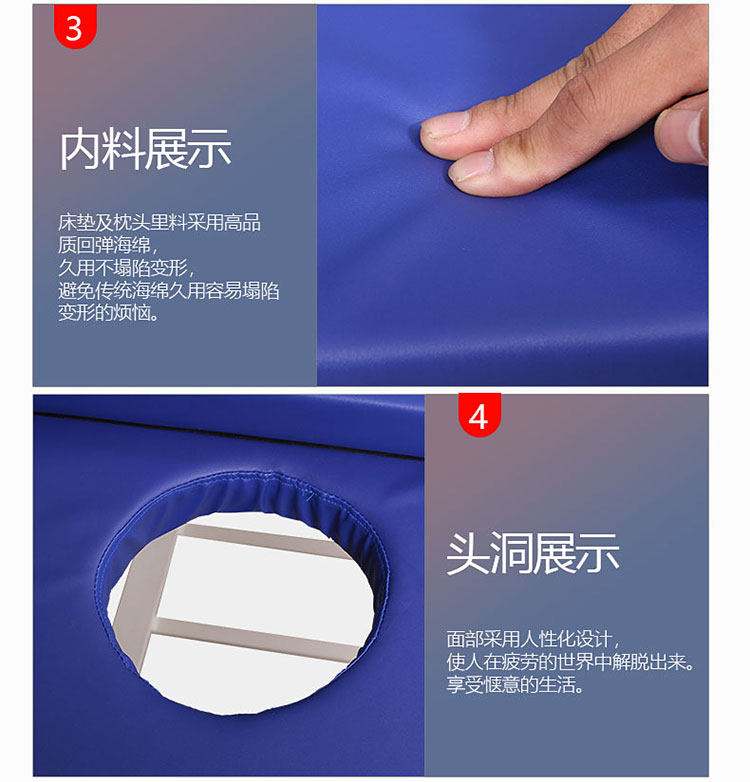 3

内料展示

床垫及枕头里料采用高品质回弹海绵，
久用不塌陷变形，
避免传统海绵久用容易塌陷变形的烦恼。

4

头洞展示

面部采用人性化设计，
使人在疲劳的世界中解脱出来。
享受惬意的生活。