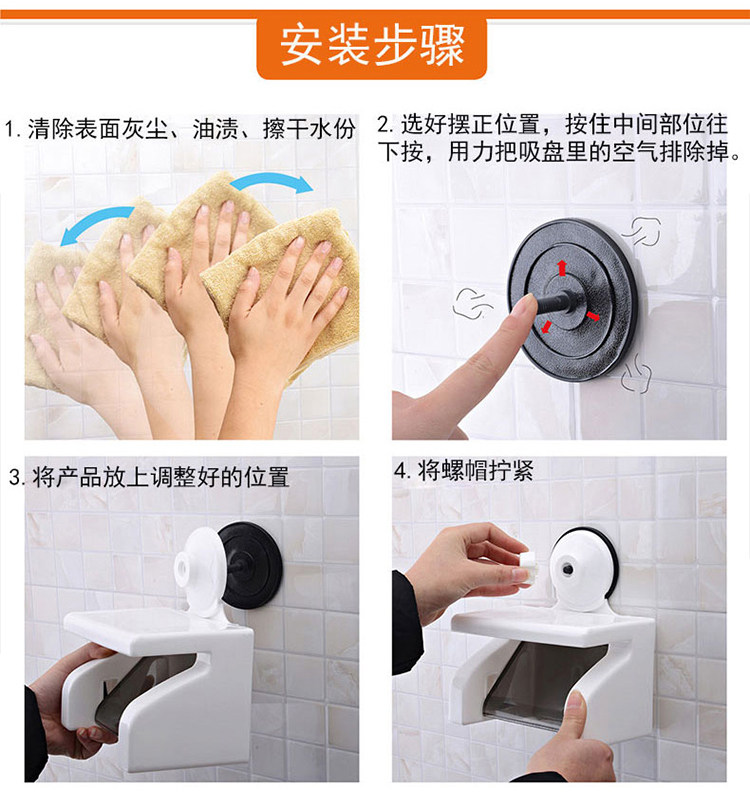 安装步骤

1. 清除表面灰尘、油渍、擦干水份

2. 选好摆正位置，按住中间部位往下按，用力把吸盘里的空气排除掉。

3. 将产品放上调整好的位置

4. 将螺帽拧紧