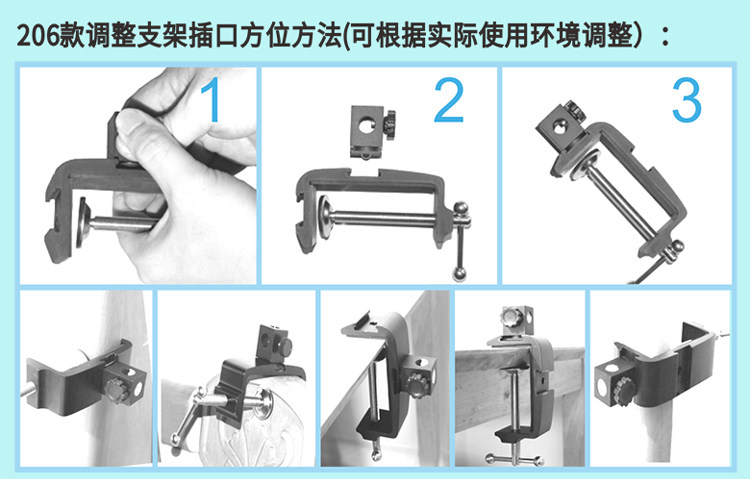 206款调整支架插口方位方法(可根据实际使用环境调整）：

1

2

3