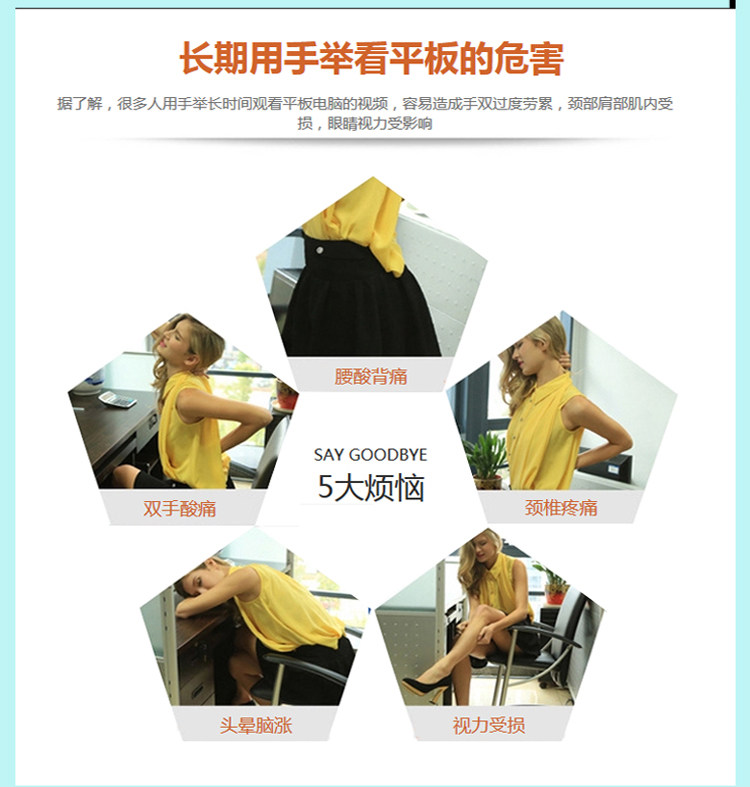 长期用手举看平板的危害

据了解，很多人用手举长时间观看平板电脑的视频，容易造成手双过度劳累，颈部肩部肌内受损，眼睛视力受影响

腰酸背痛

双手酸痛

SAY GOODBYE
5大烦恼

颈椎疼痛

头晕脑涨

视力受损