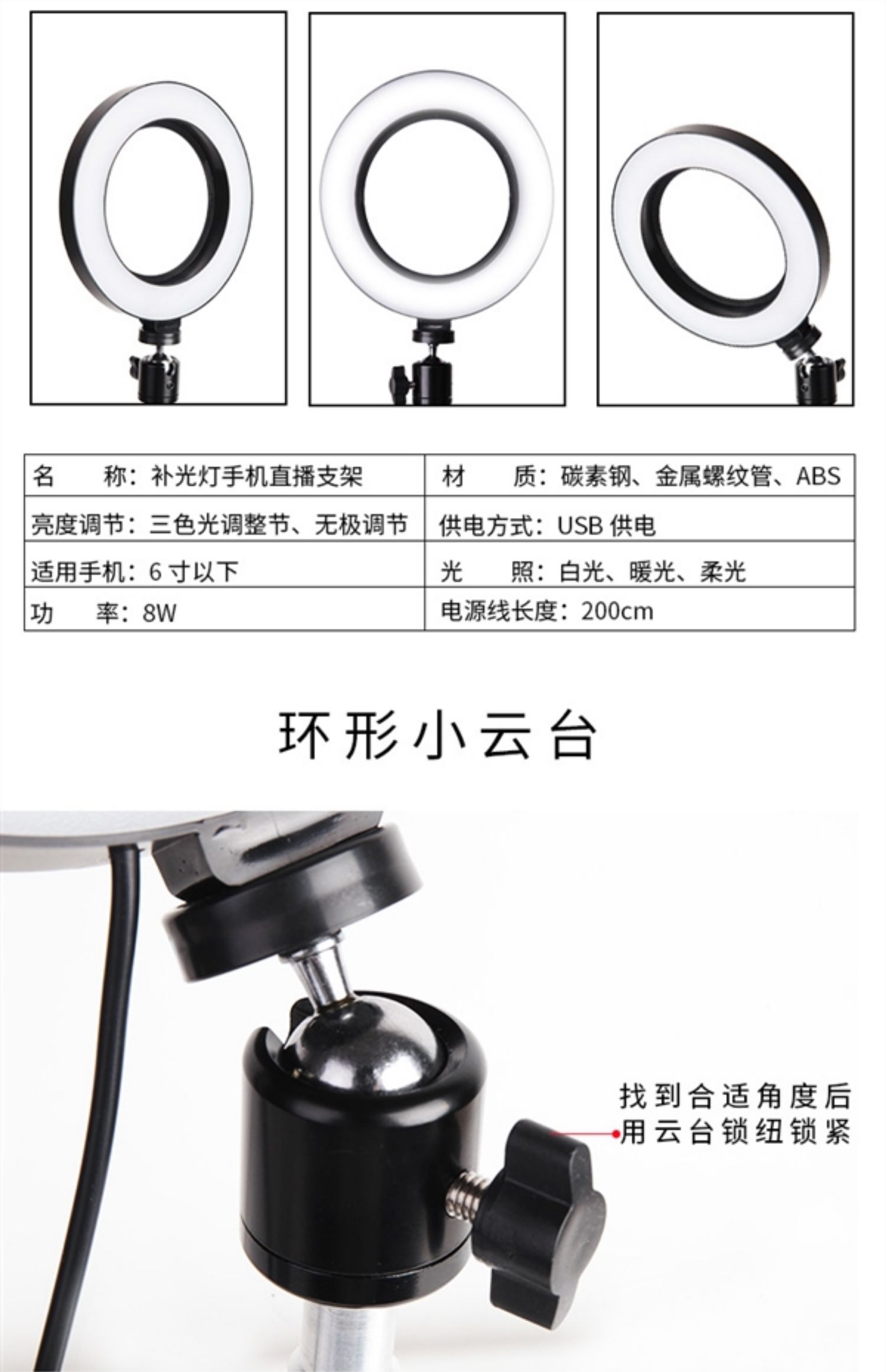 | 名　　称：补光灯手机直播支架 | 材　　质：碳素钢、金属螺纹管、ABS |
|---|---|
| 亮度调节：三色光调整节、无极调节 | 供电方式：USB 供电 |
| 适用手机：6 寸以下 | 光　　照：白光、暖光、柔光 |
| 功　　率：8W | 电源线长度：200cm |

环形小云台

找到合适角度后
用云台锁纽锁紧